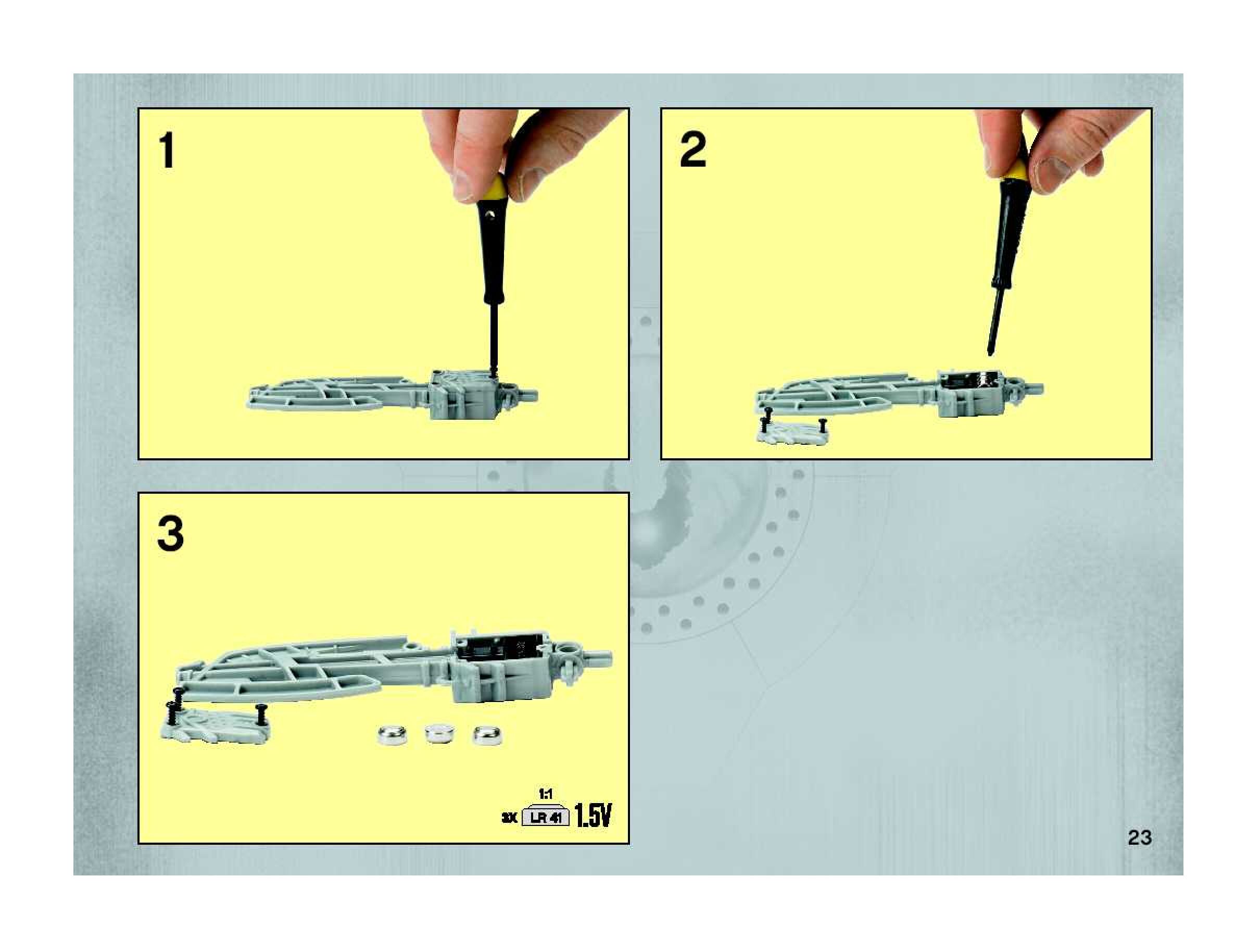 1

2

3

1:1

3X LR 41 1.5V

23