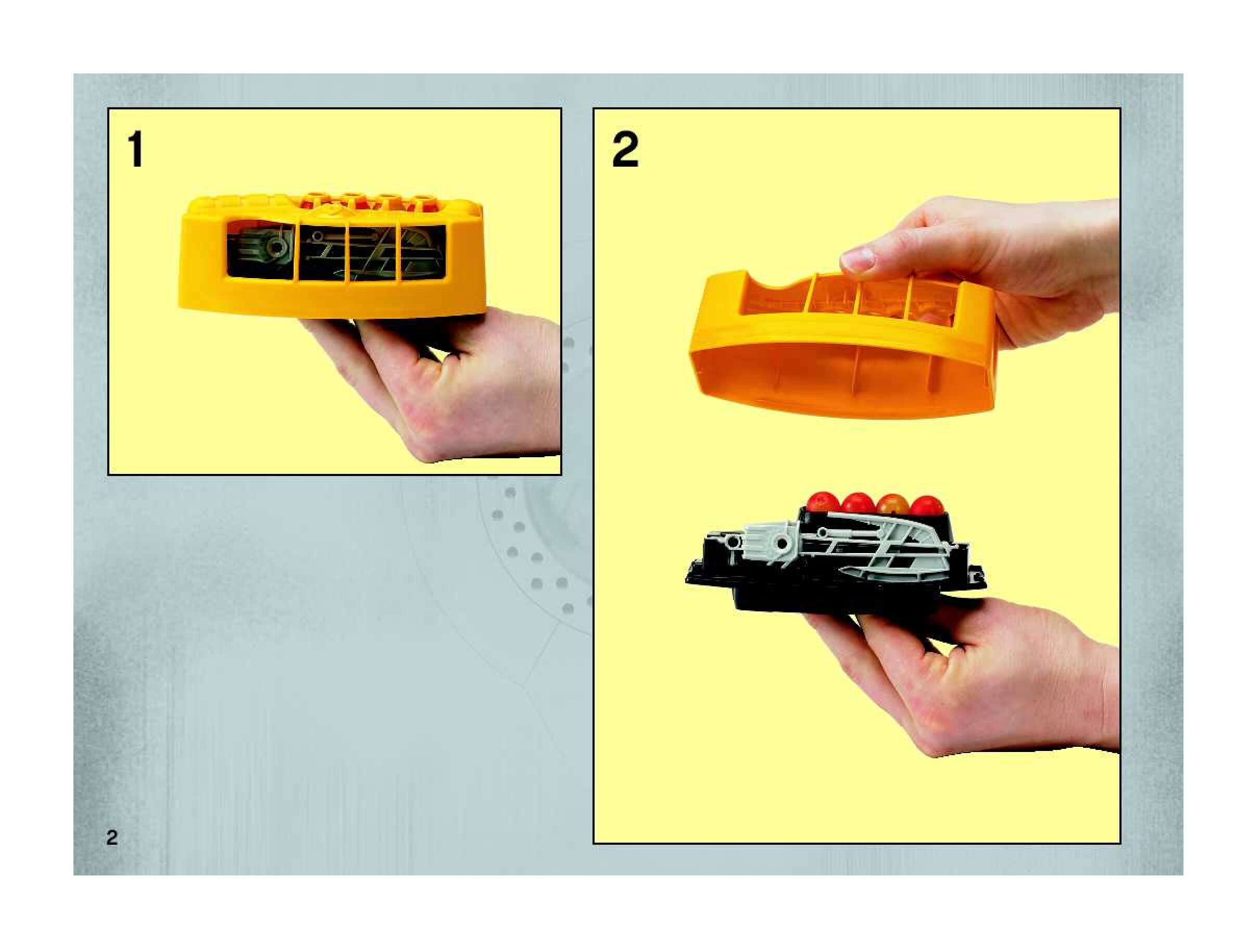 1

2

2