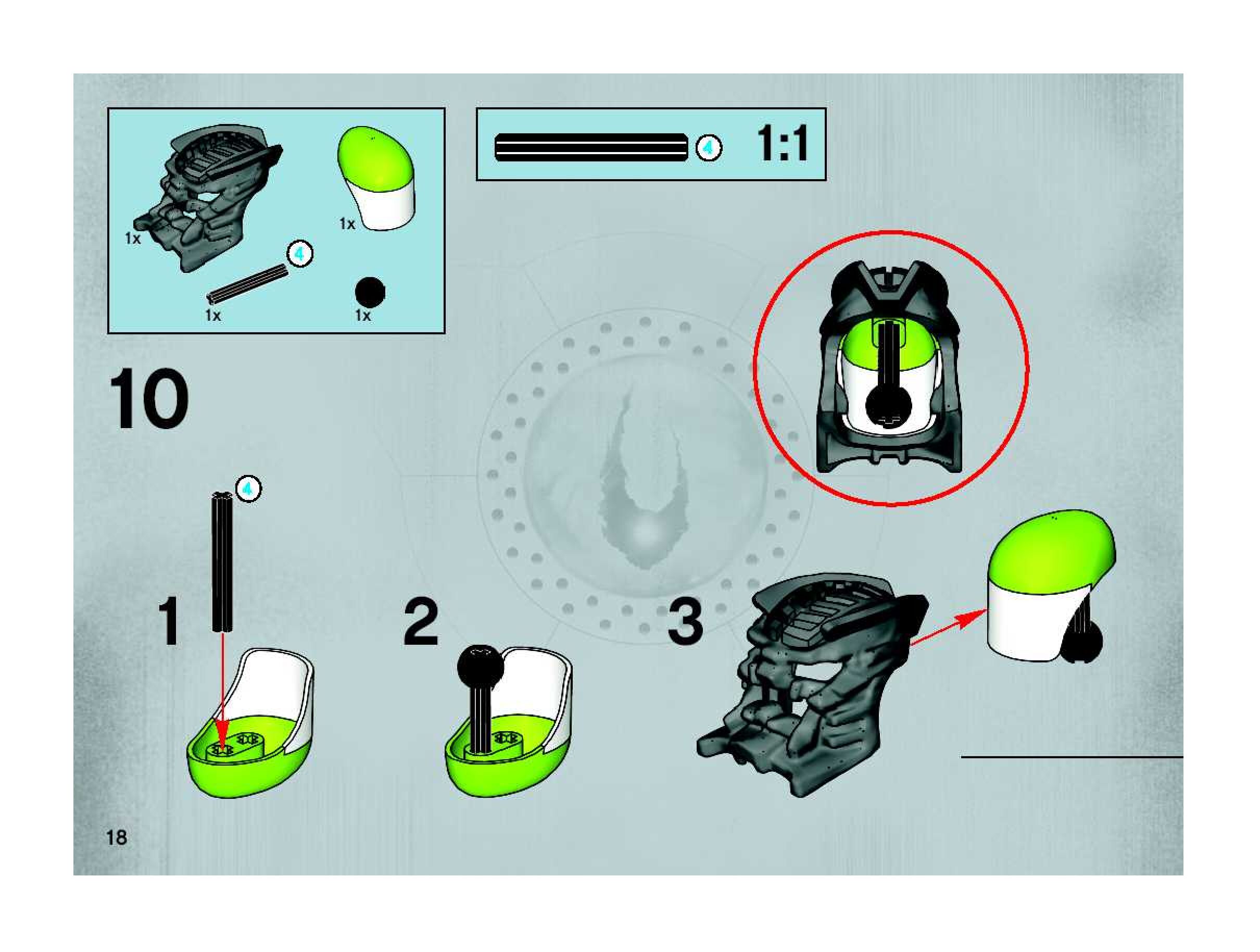 1x

1x

4

1x

1x

4

1:1

10

4

1

2

3

18