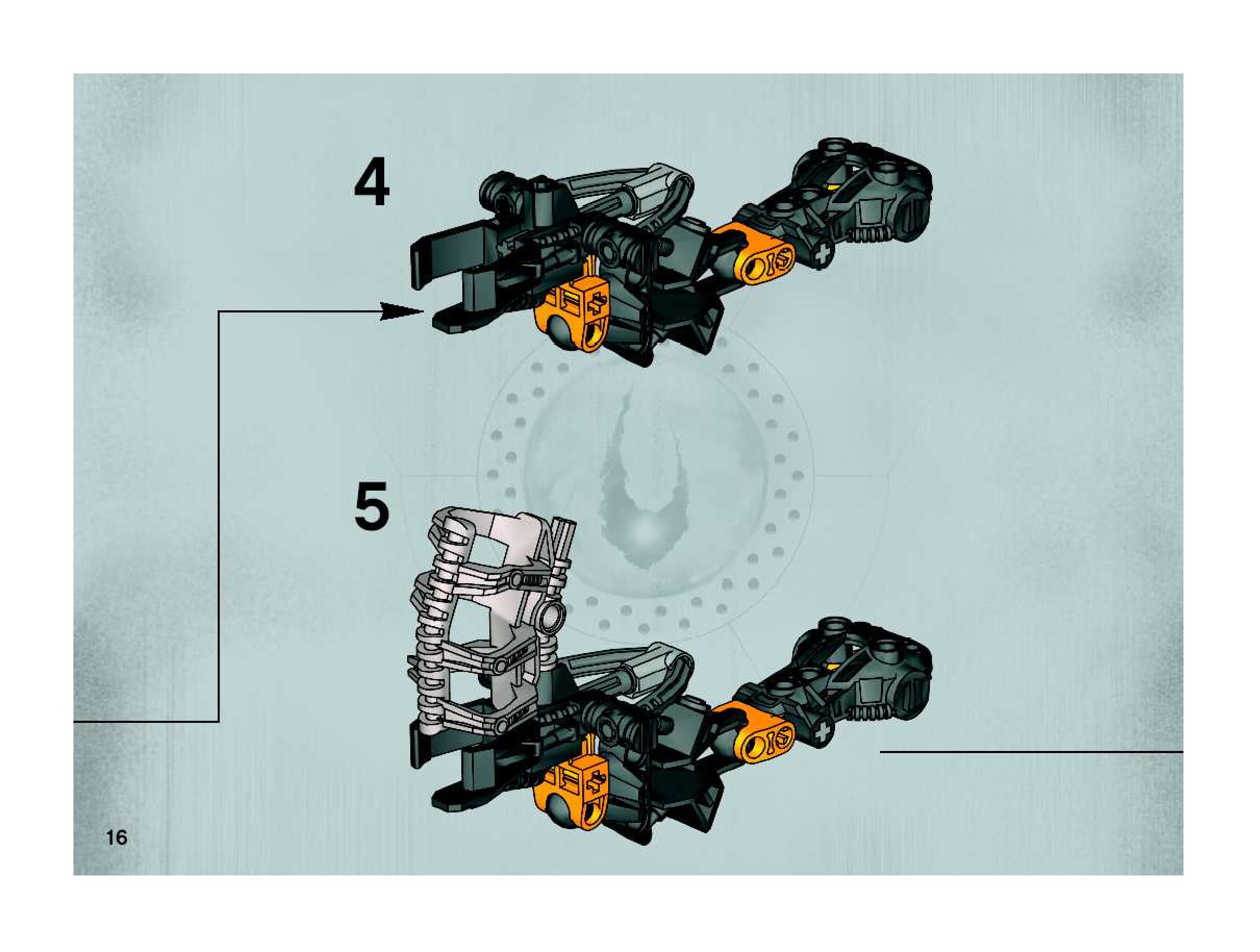 4

5

16