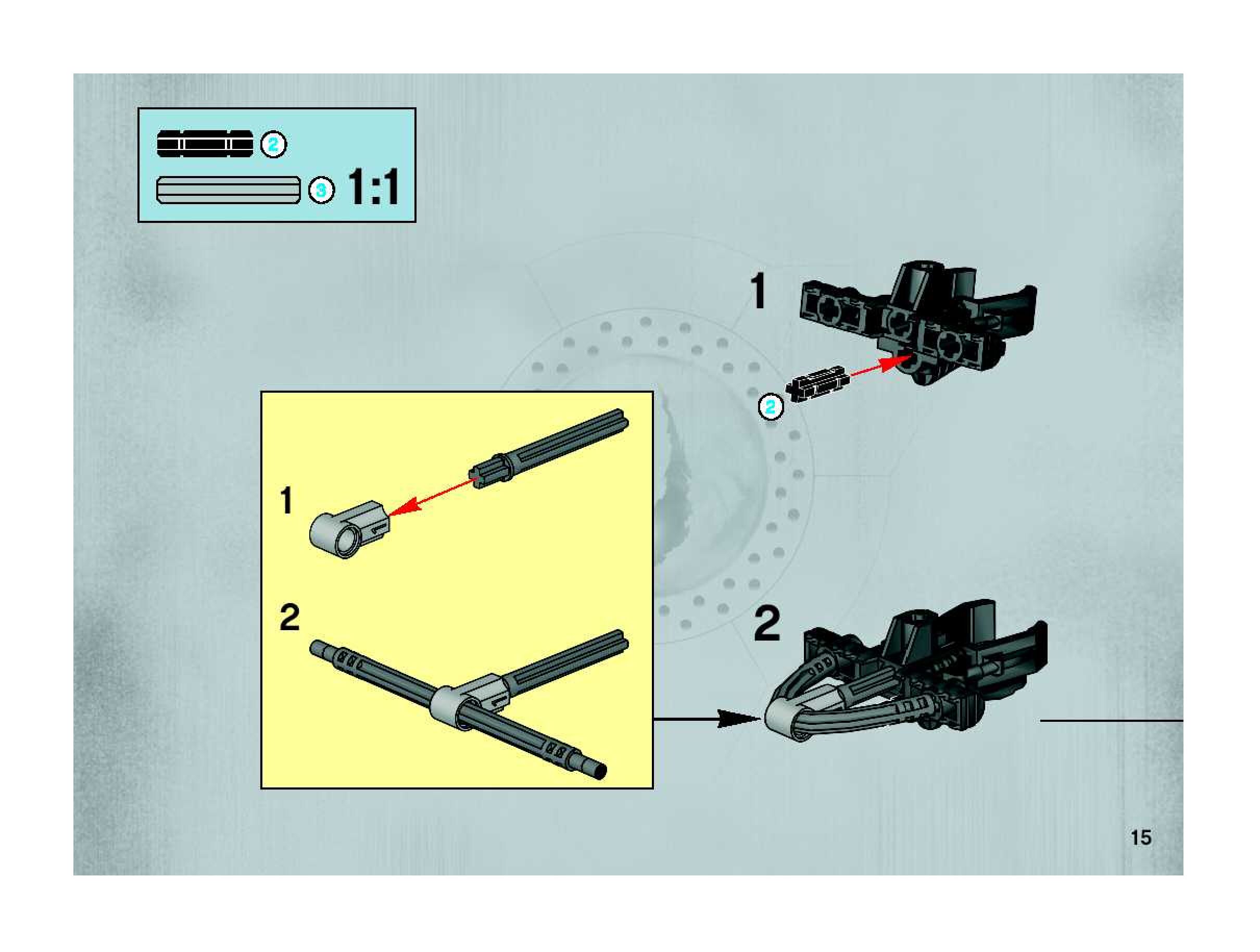 2
3
1:1

1
2

1
2

2

15