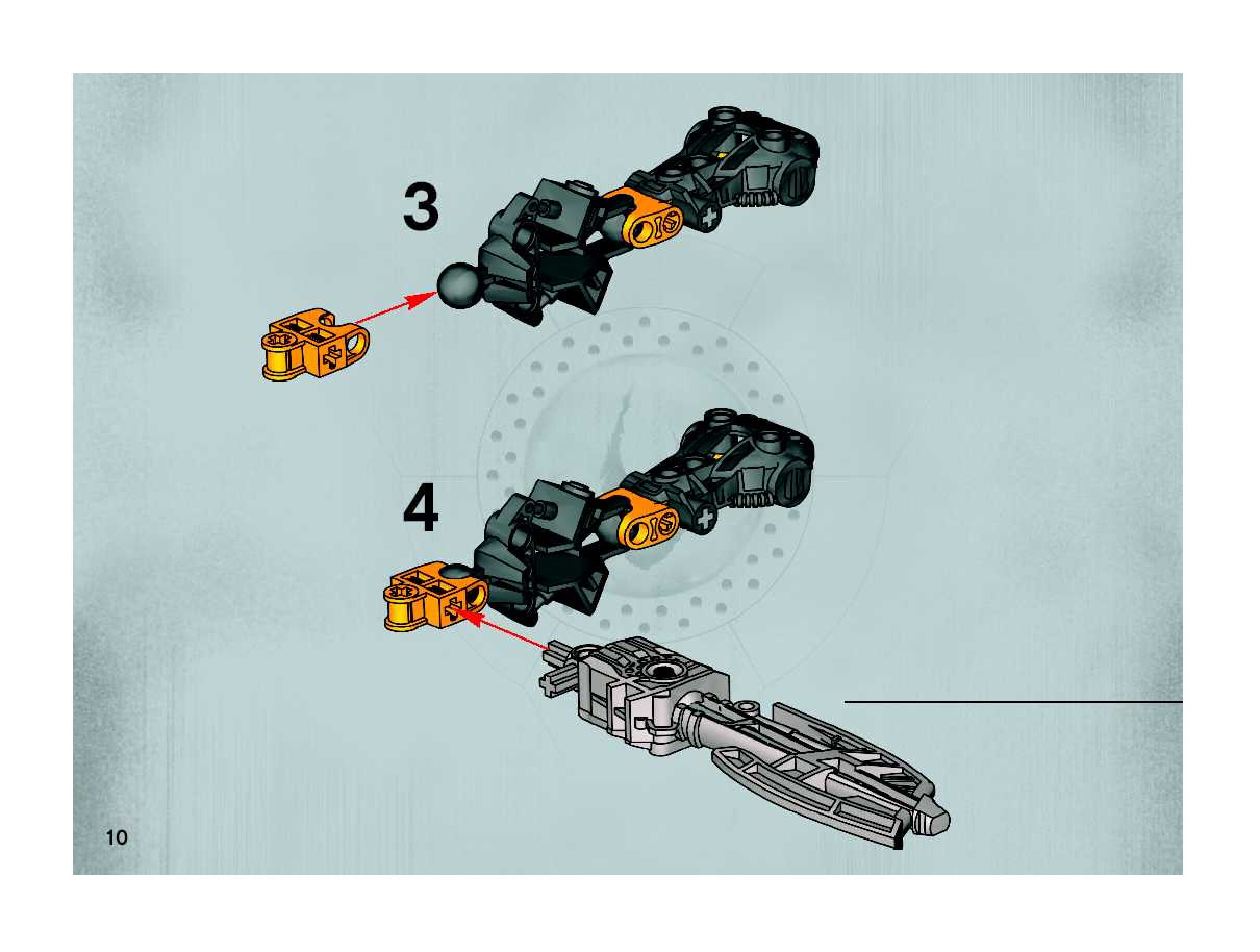 3

4

10