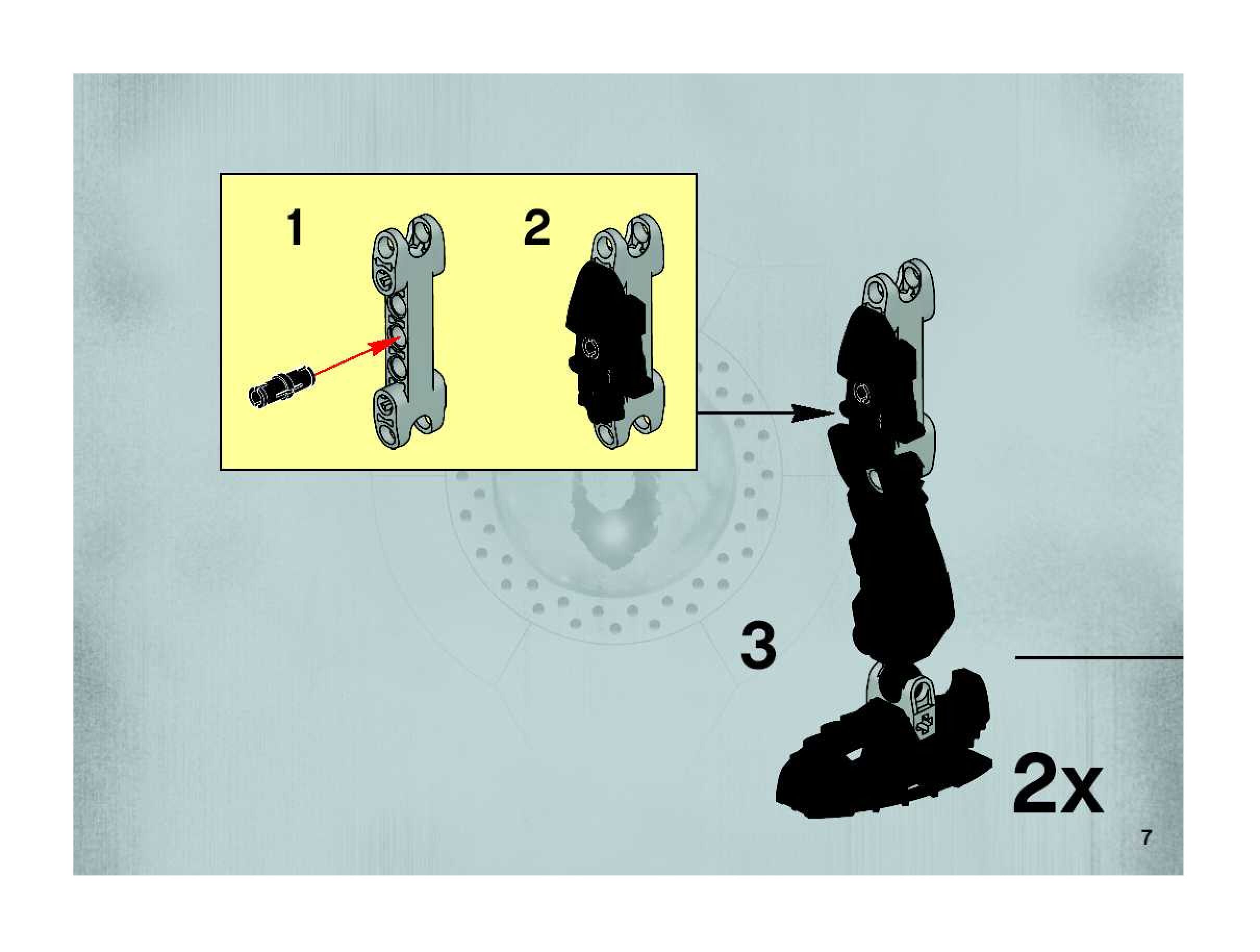 1

2

3

2x

7