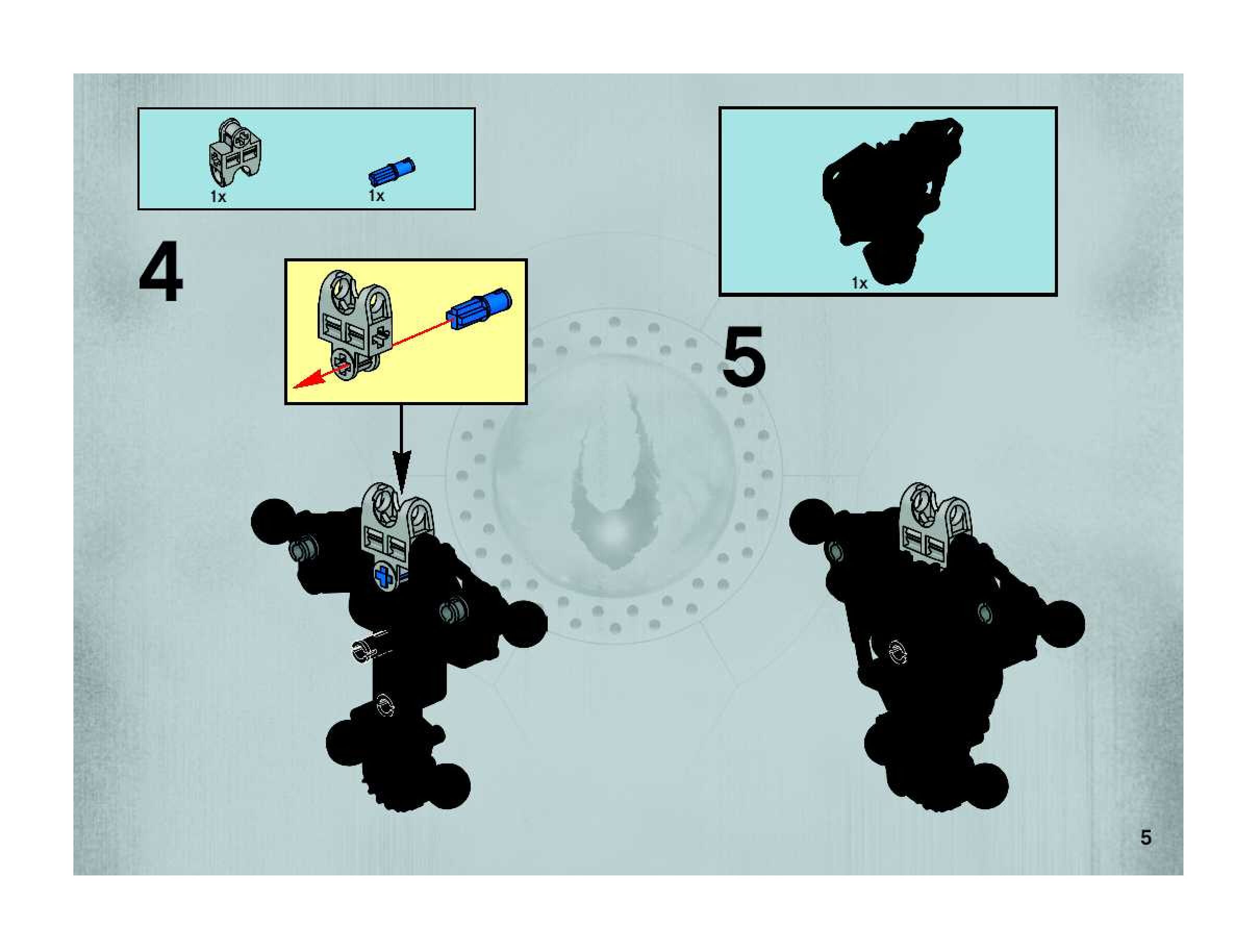 1x
1x

4

1x

5

5