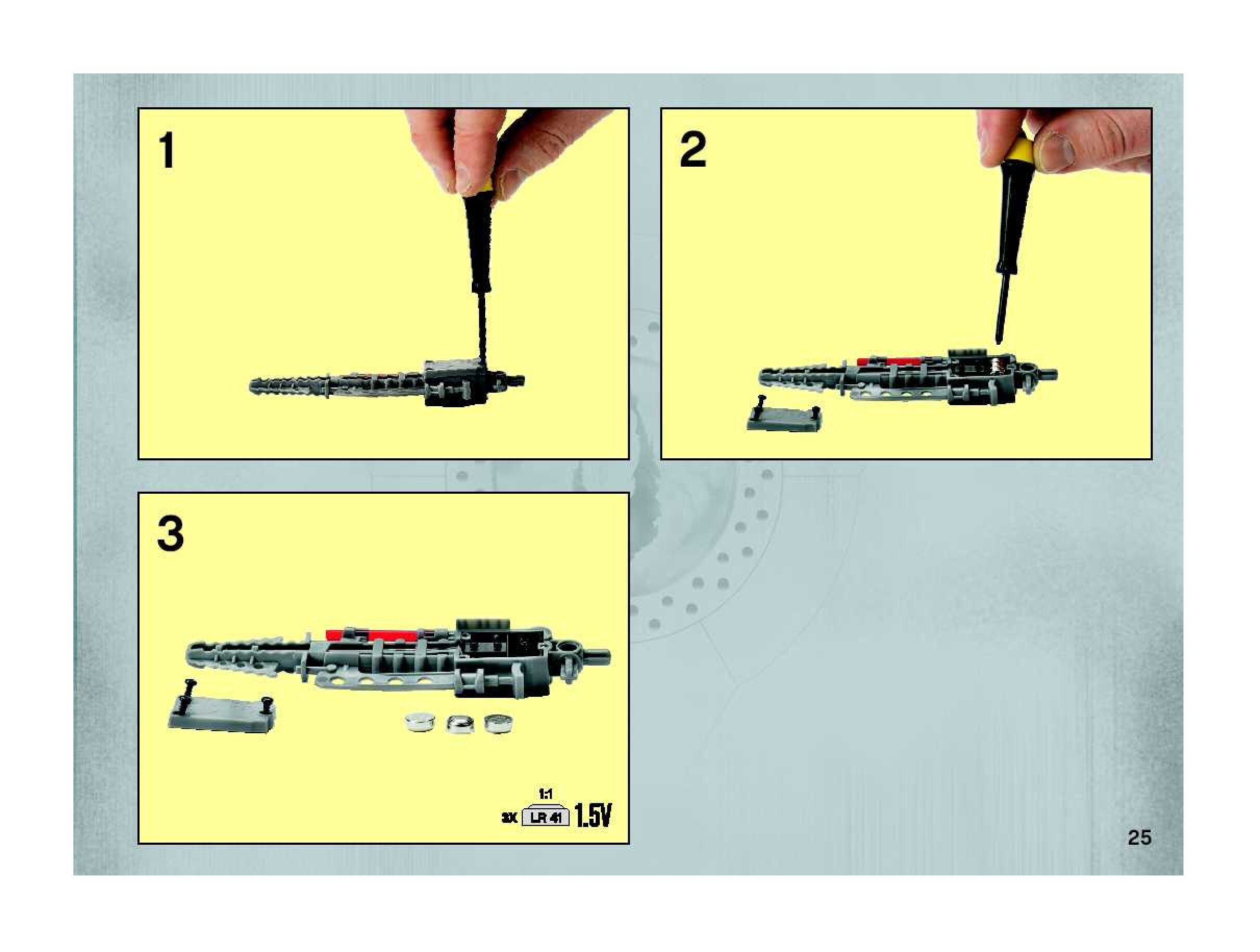 1

2

3

1:1
3X LR 41 1.5V

25