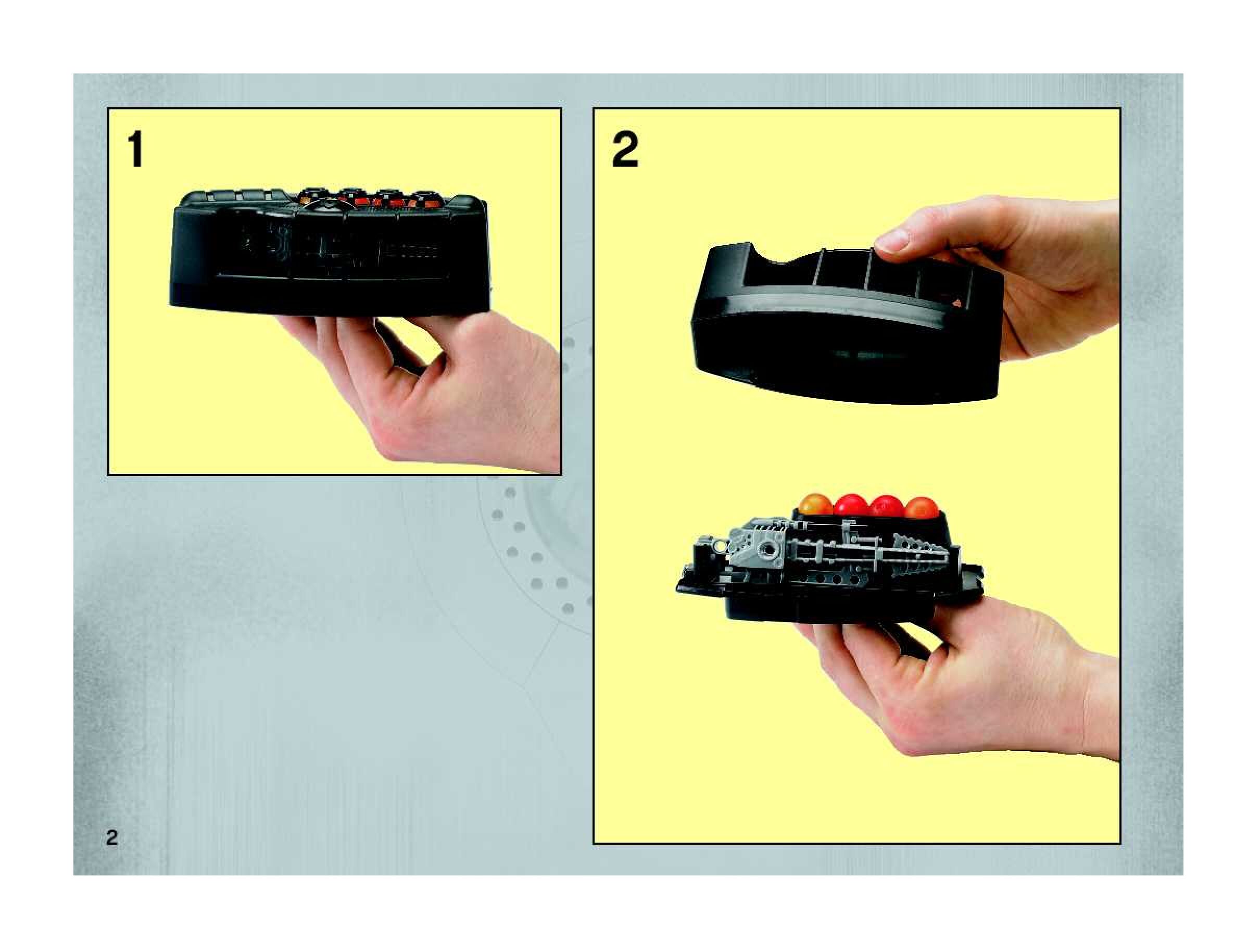 1

2

2