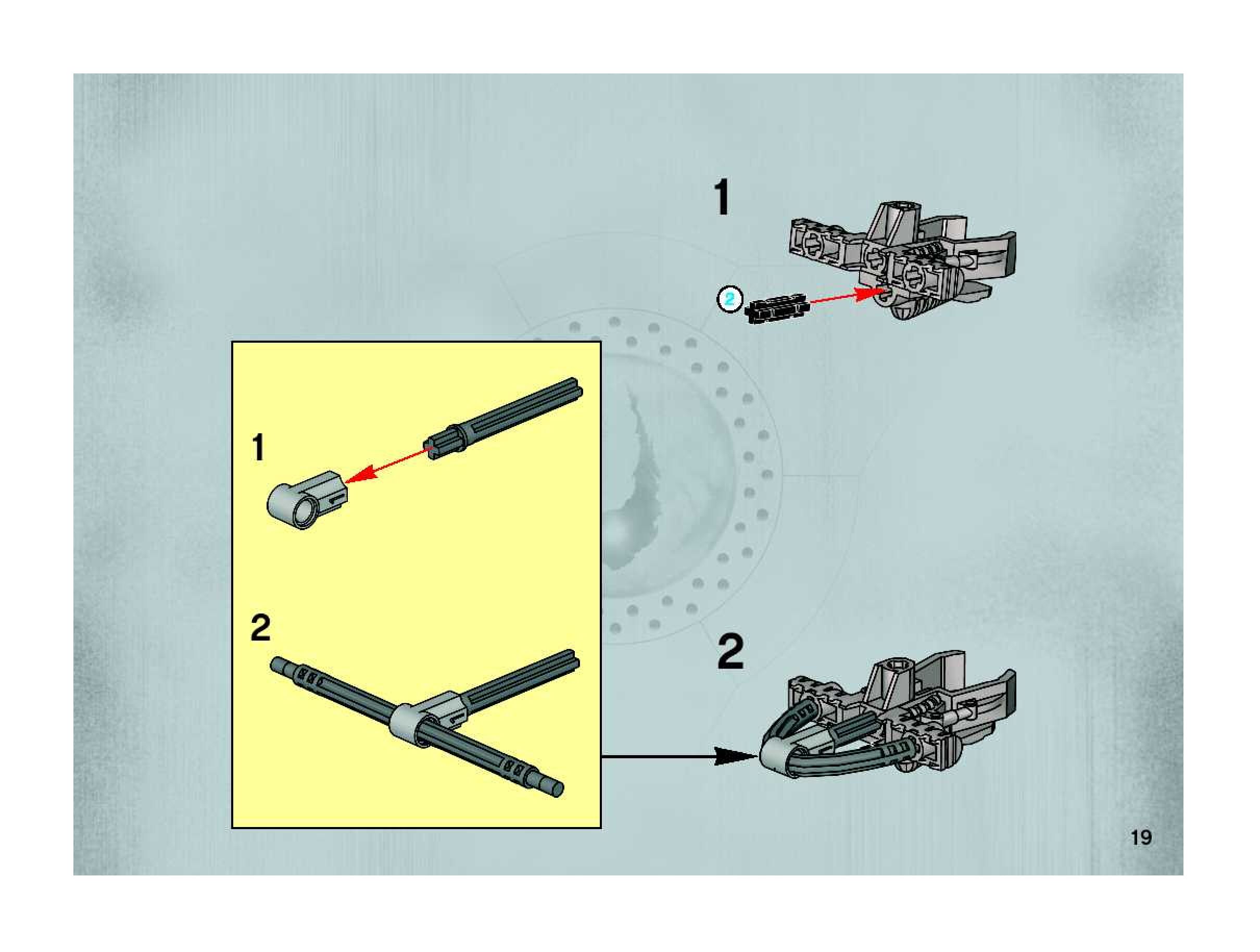 1

2

1

2

2

19