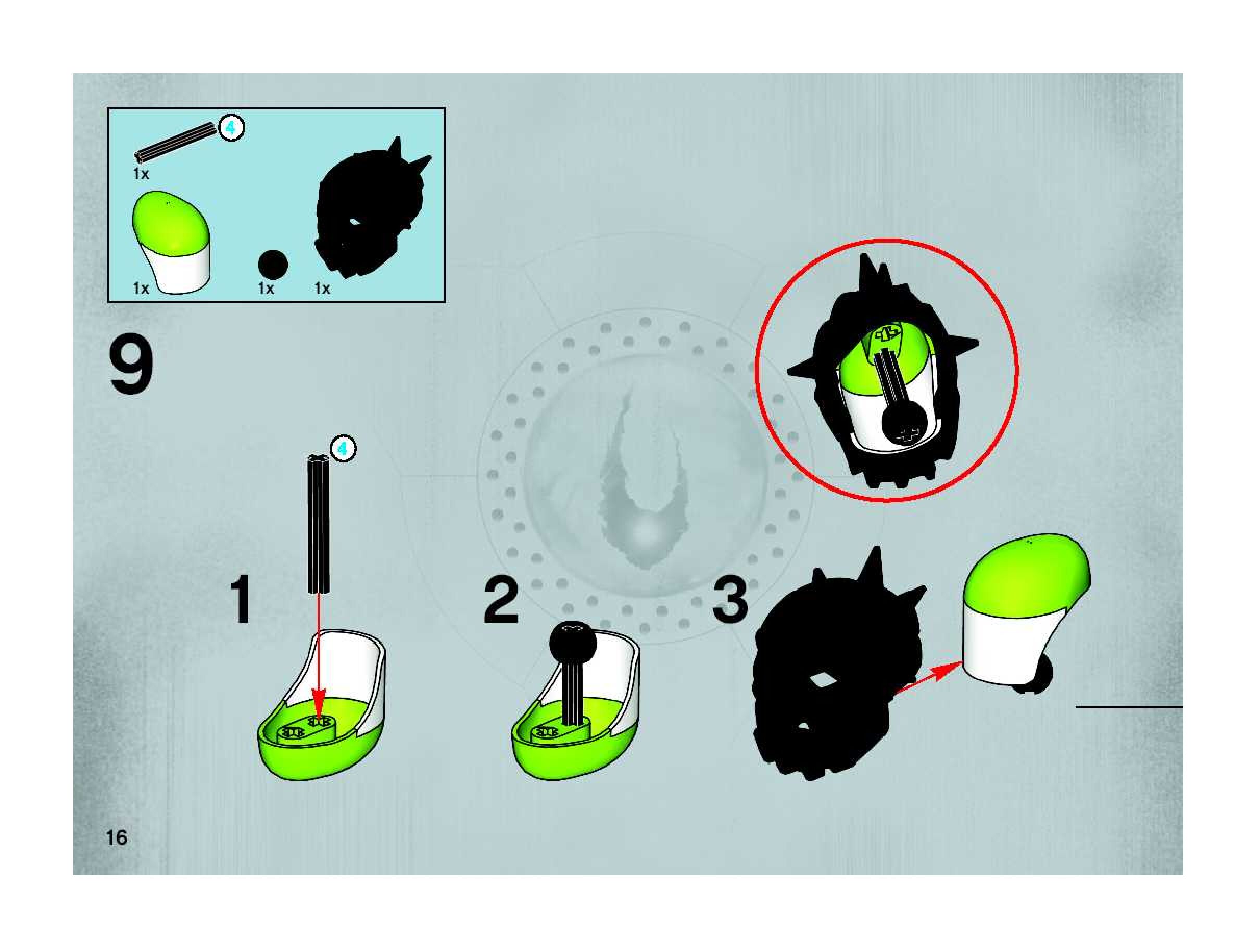 4
1x
1x
1x
1x

9

4

1

2

3

16