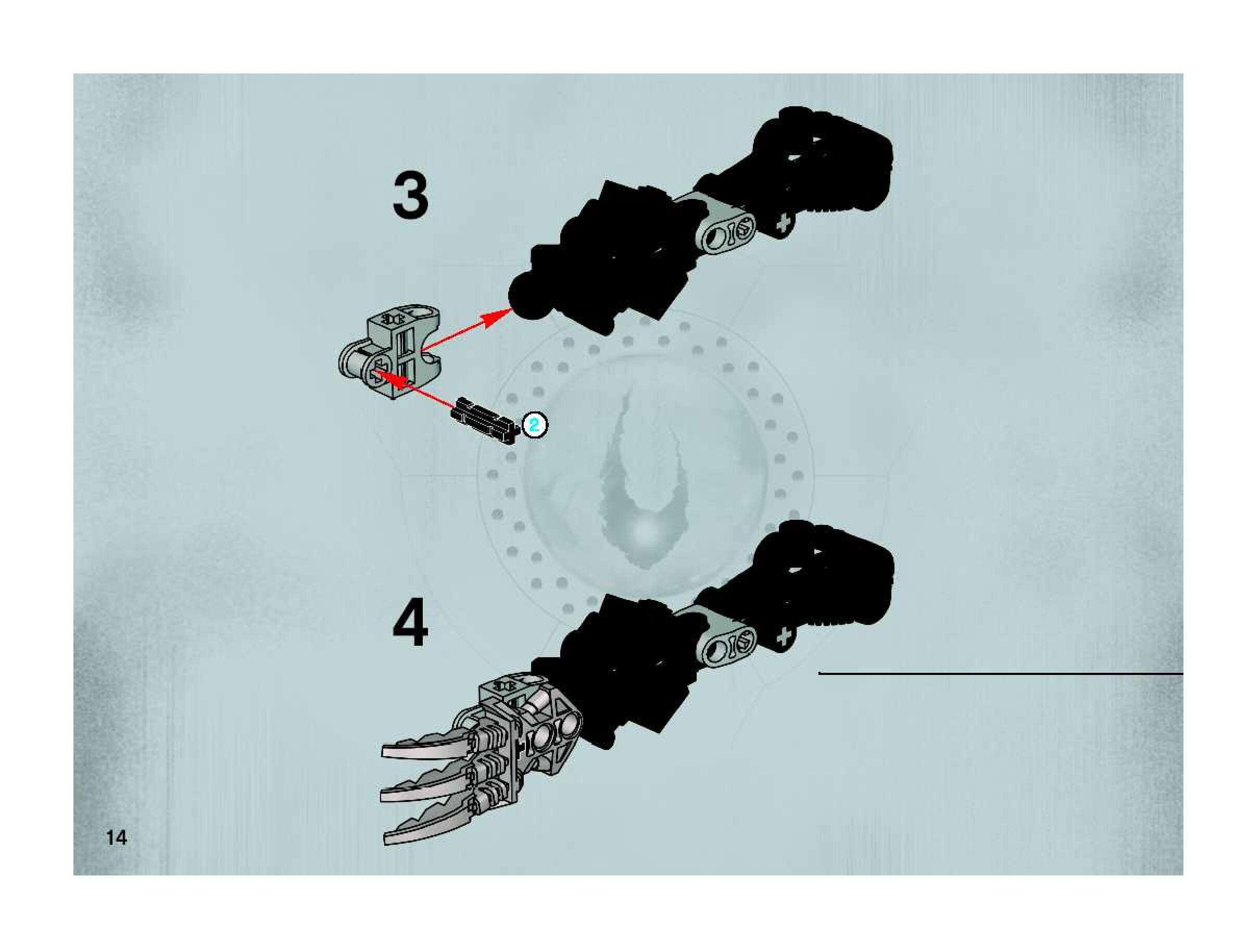 3

2

4

14