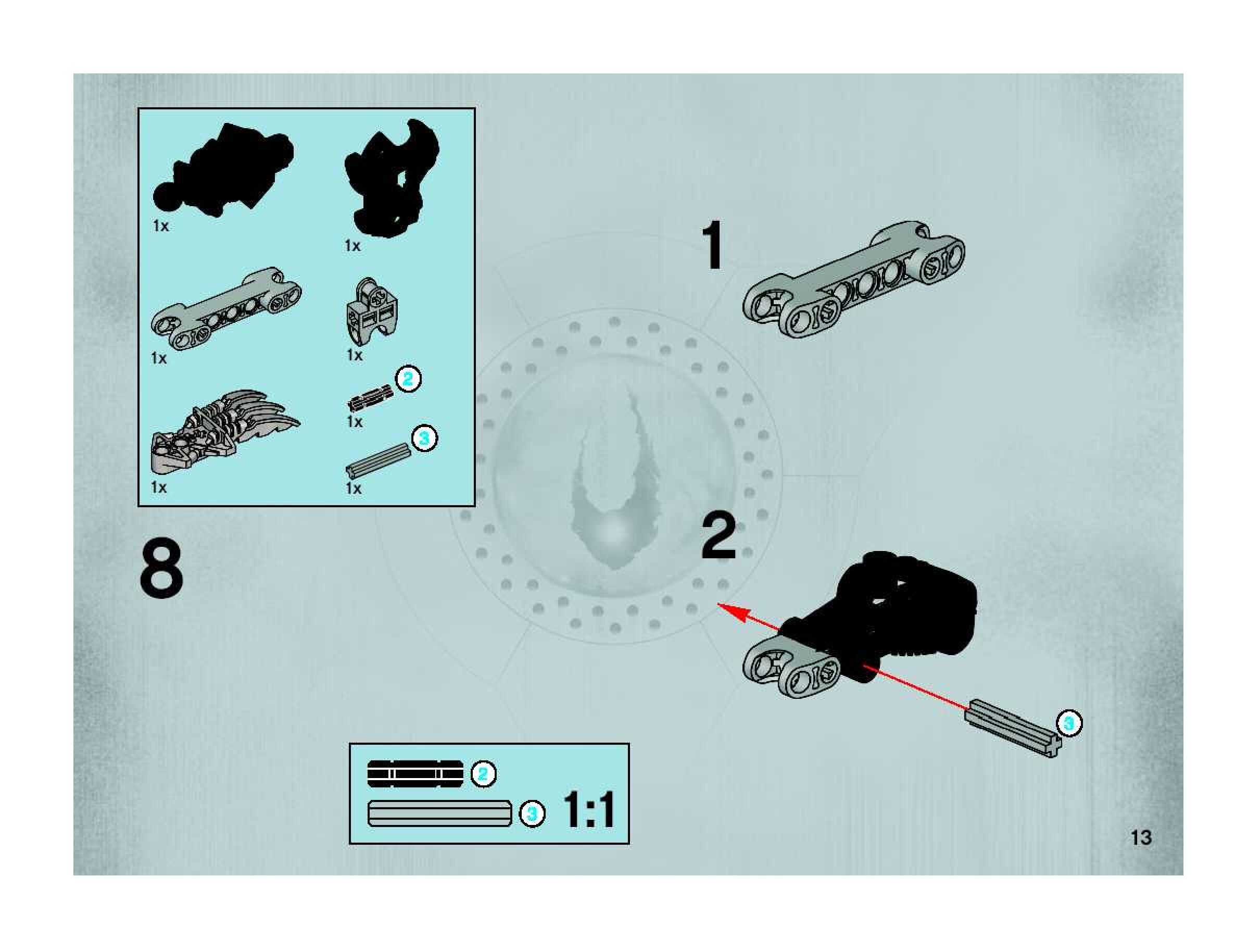 1x
1x
1x
1x
2
1x
3
1x
1x

8

1

2

3

2
3
1:1

13