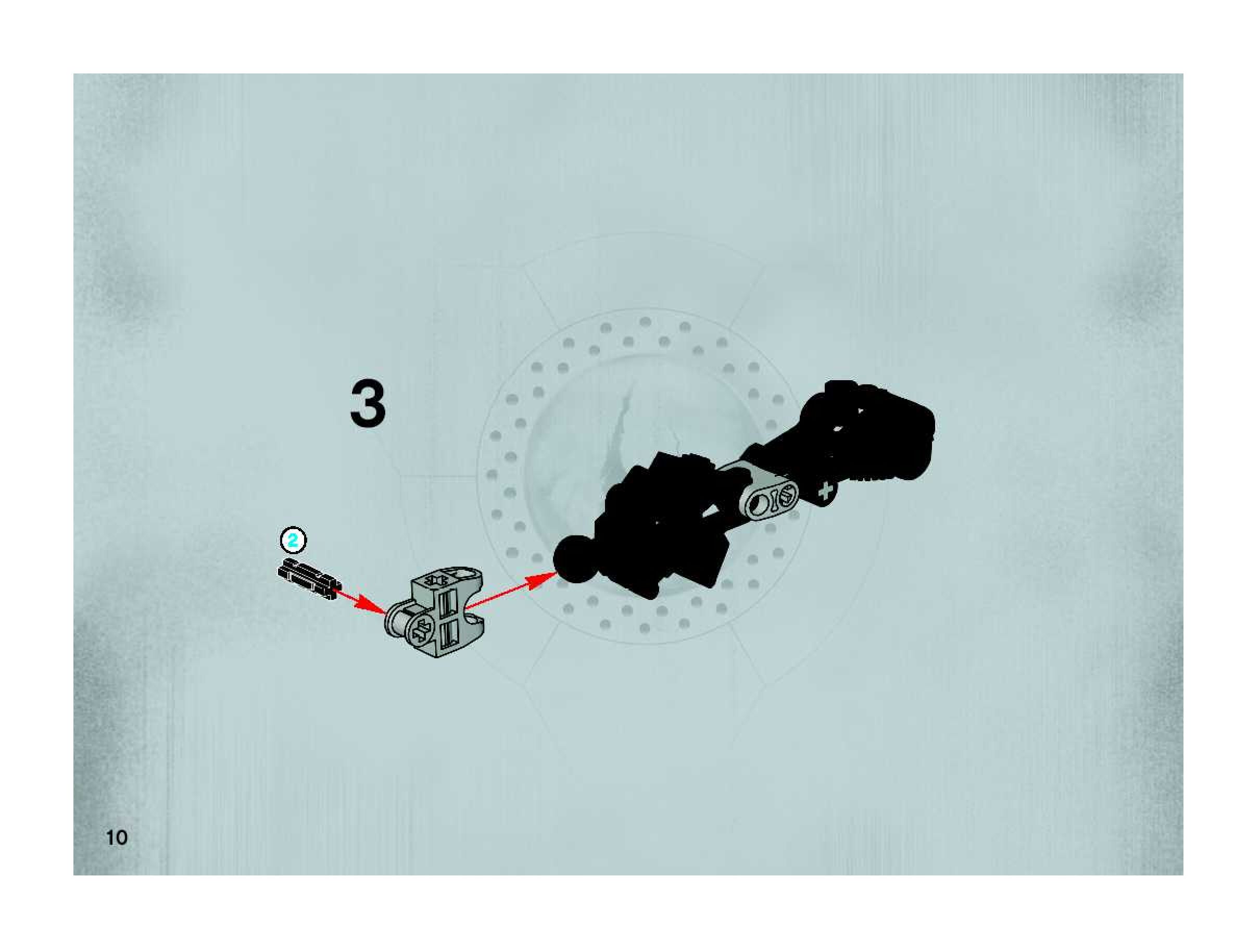 3

2

10