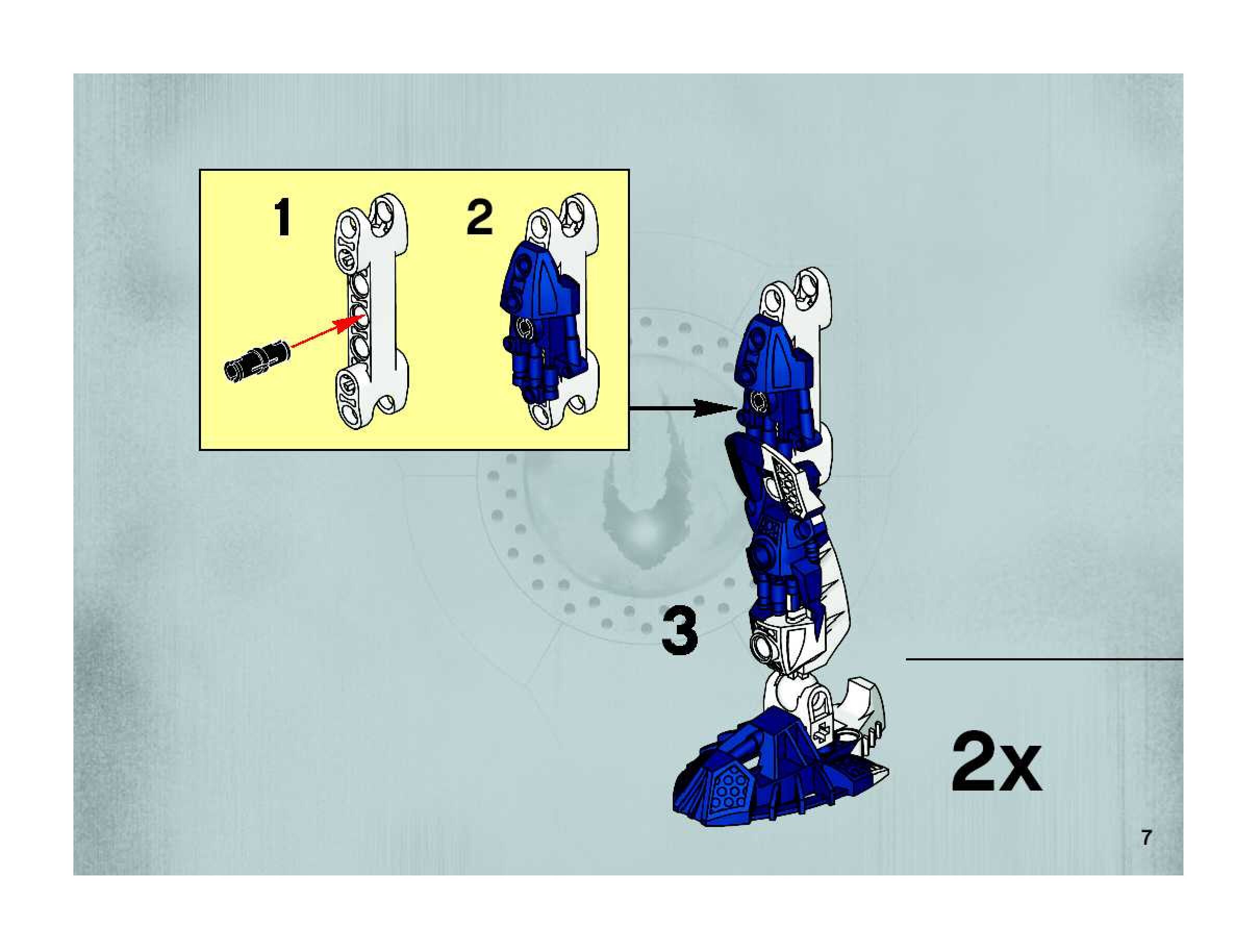 1

2

3

2x

7