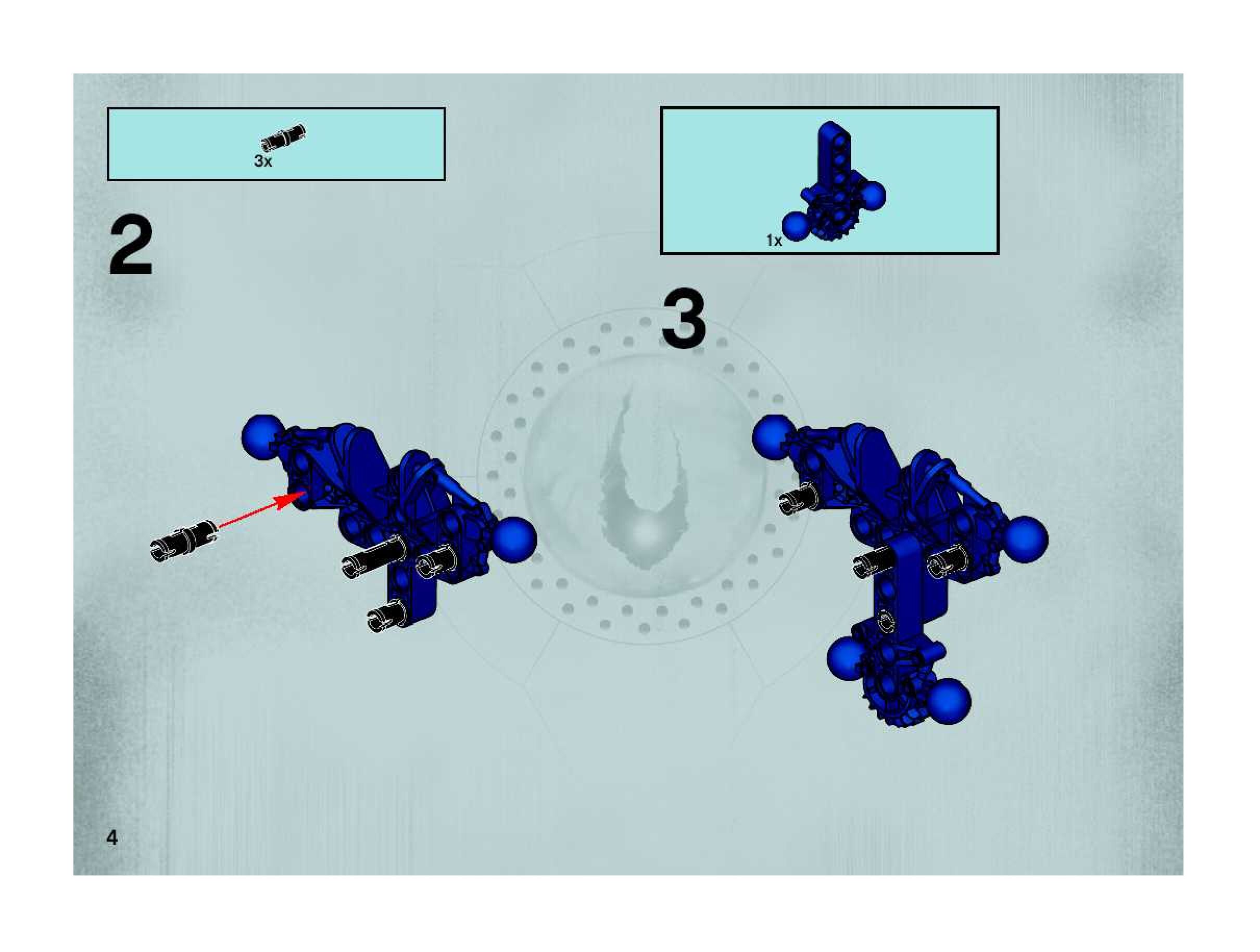 3x

2

1x

3

4