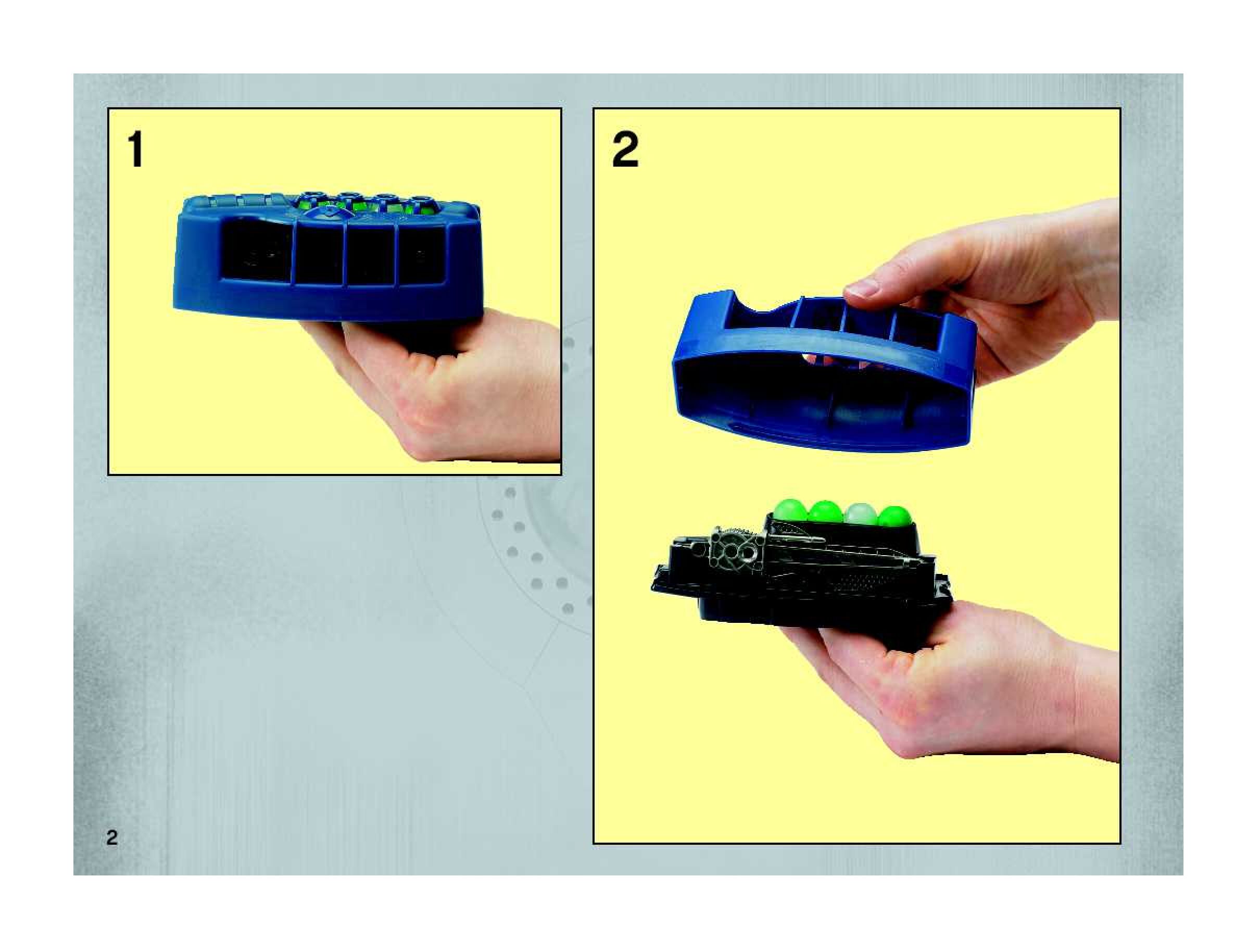 1

2

2