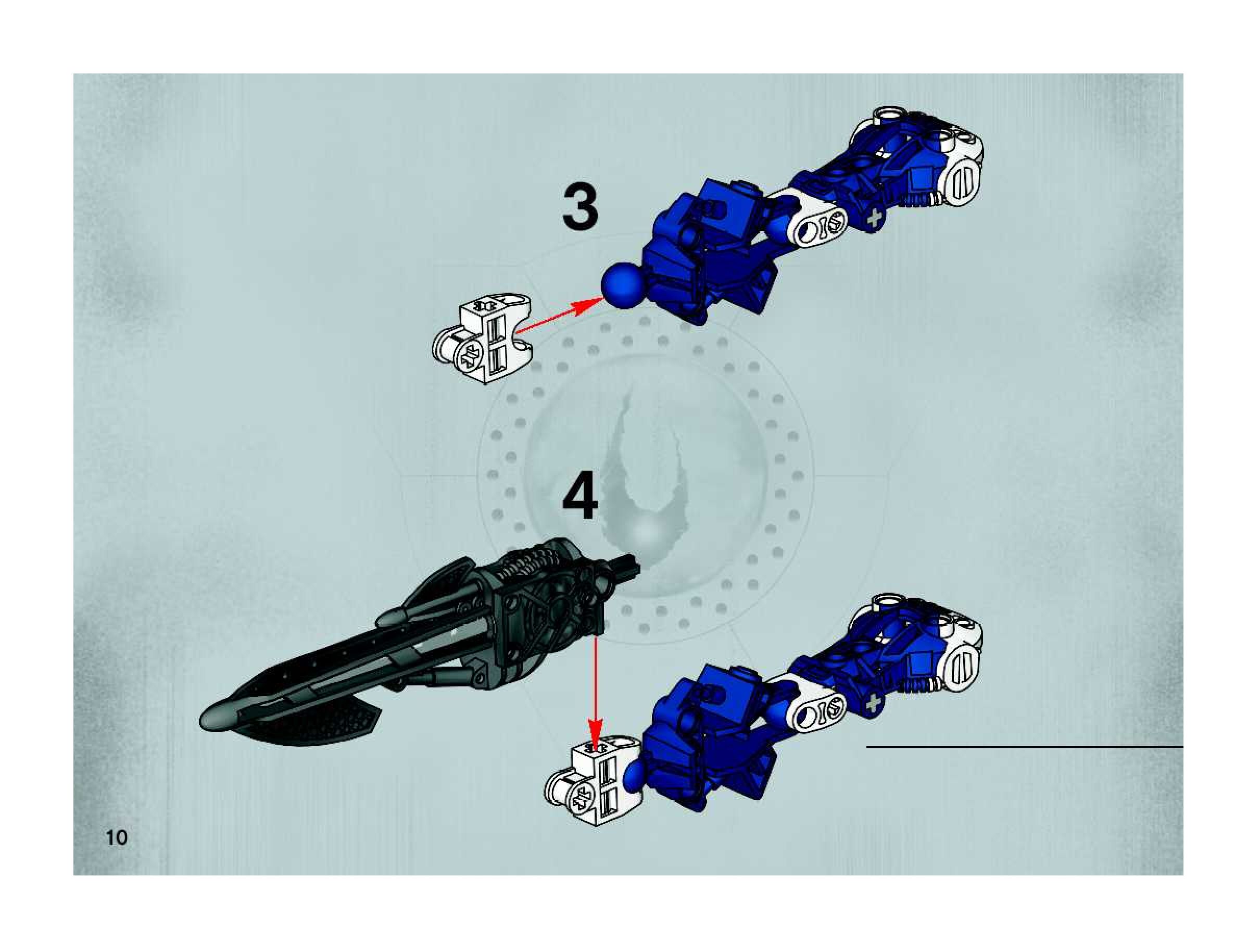 3

4

10