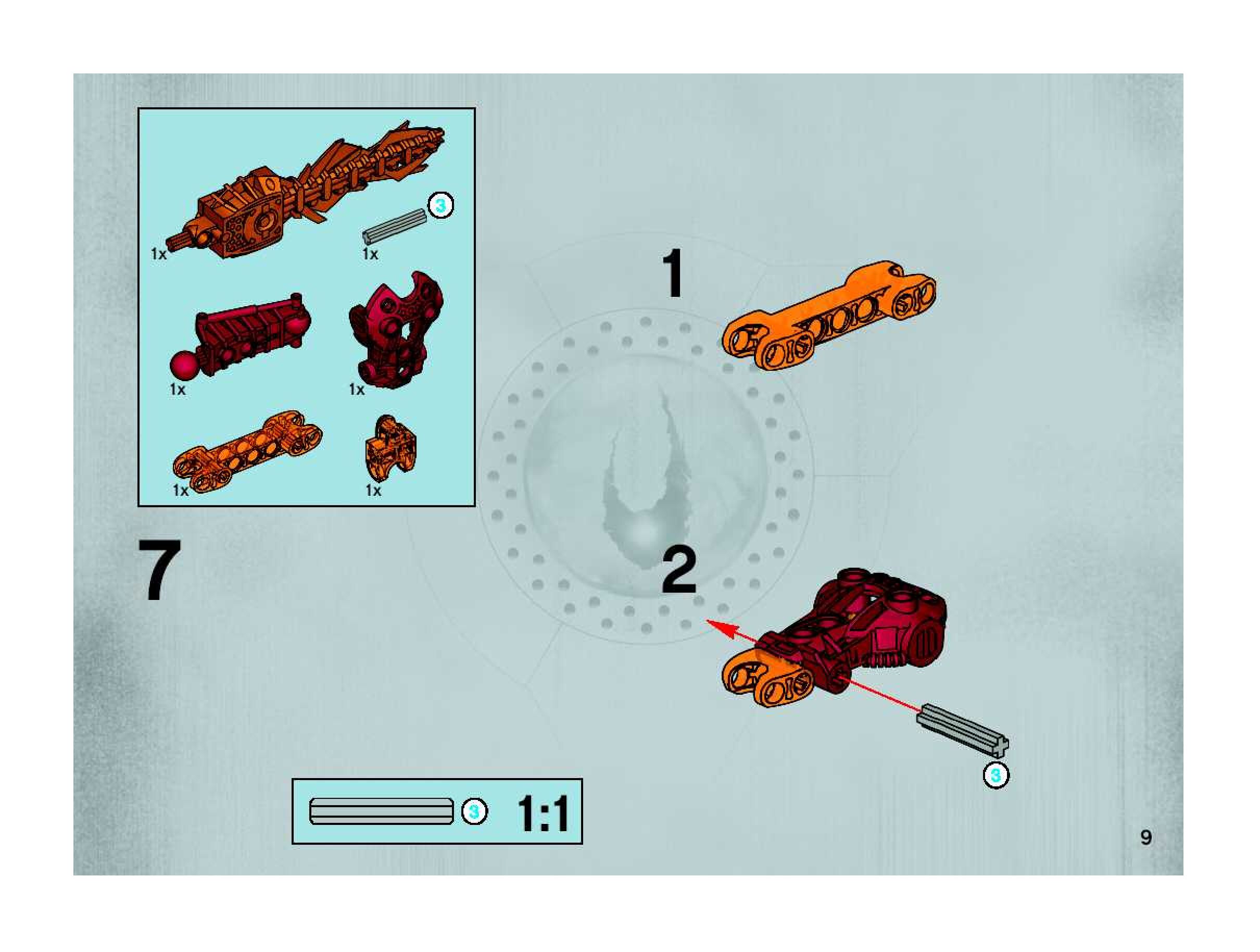 1x

3
1x

1x

1x

1x

1x

7

1

2

3

3 1:1

9