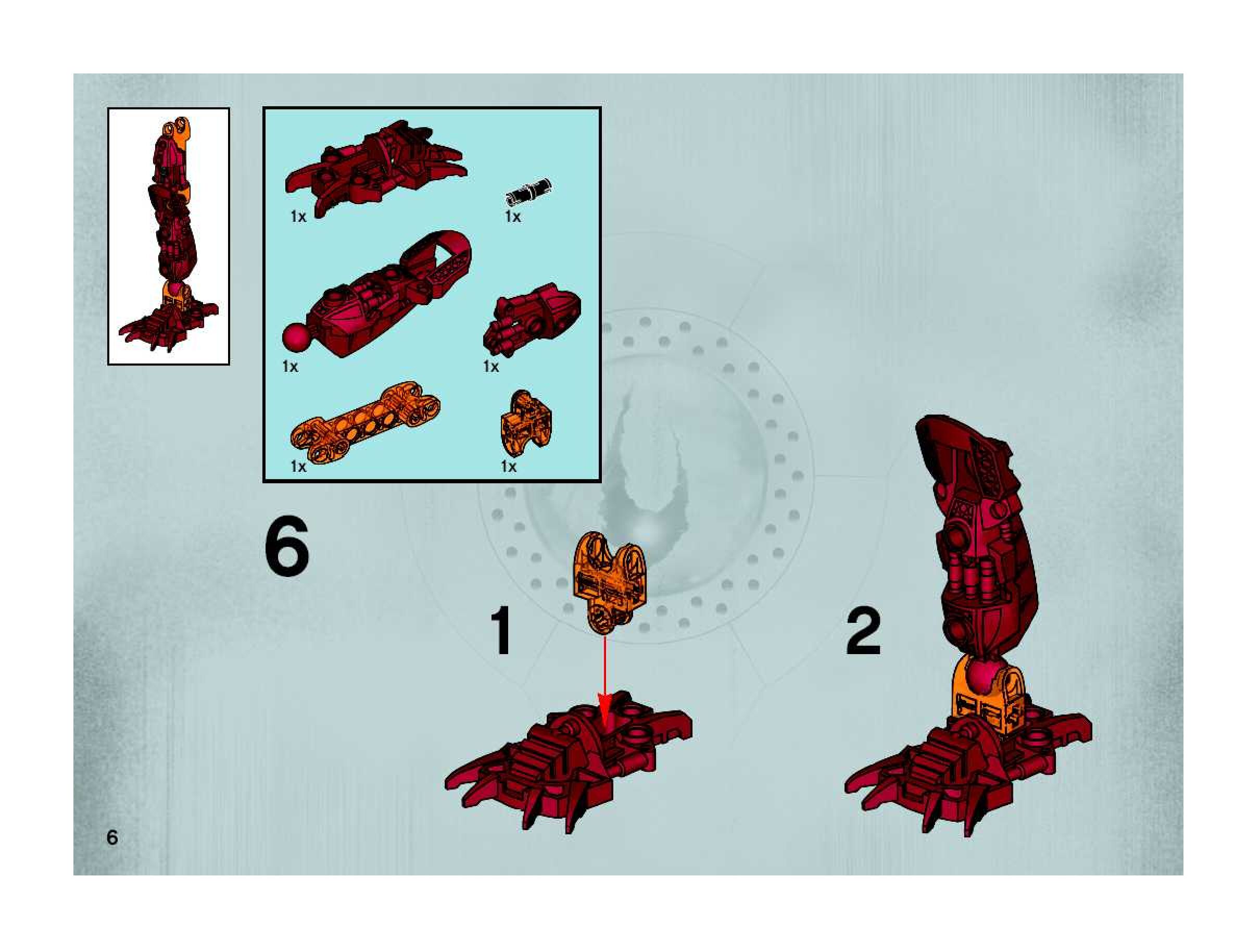 1x
1x
1x
1x
1x
1x

6

1

2

6