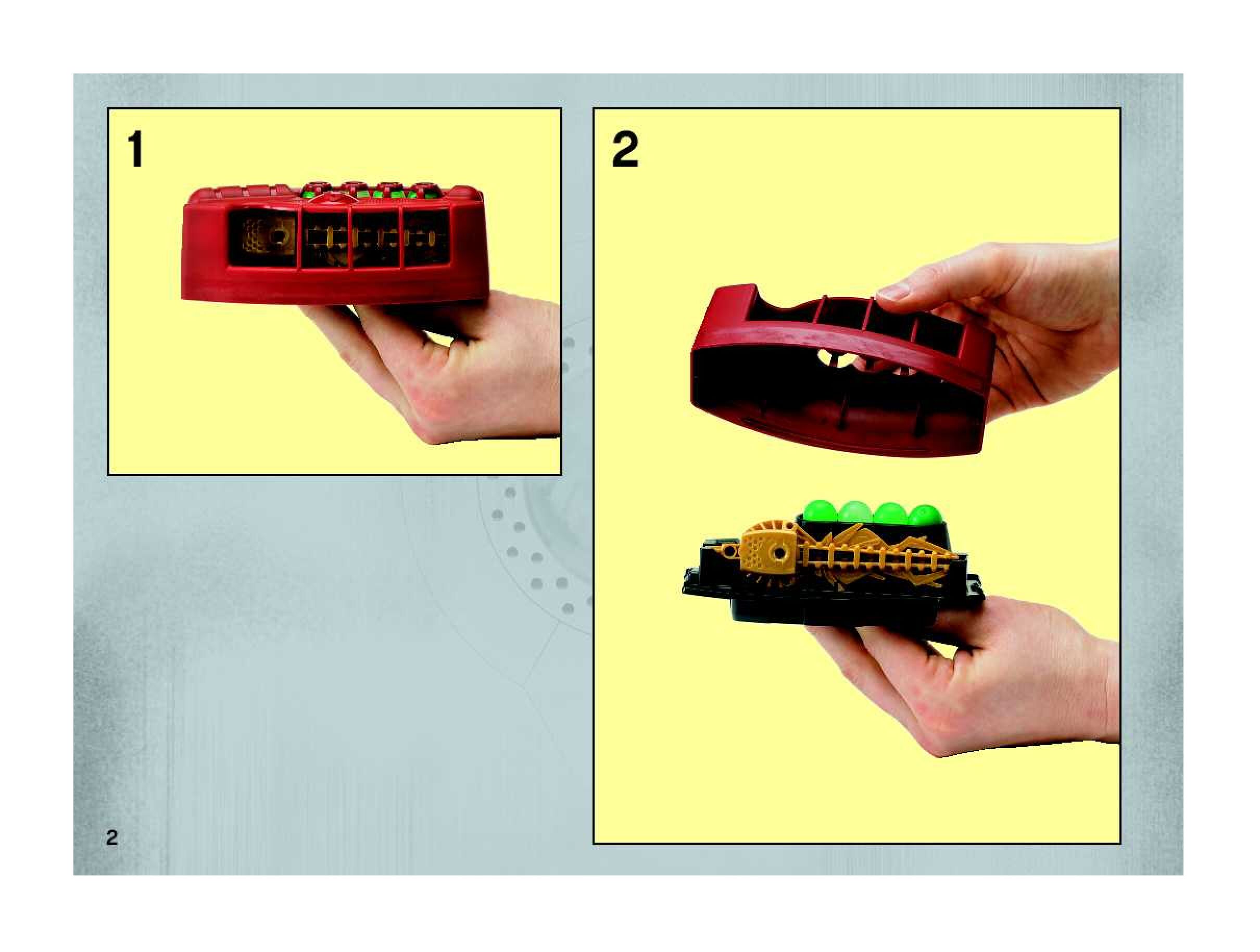 1

2

2