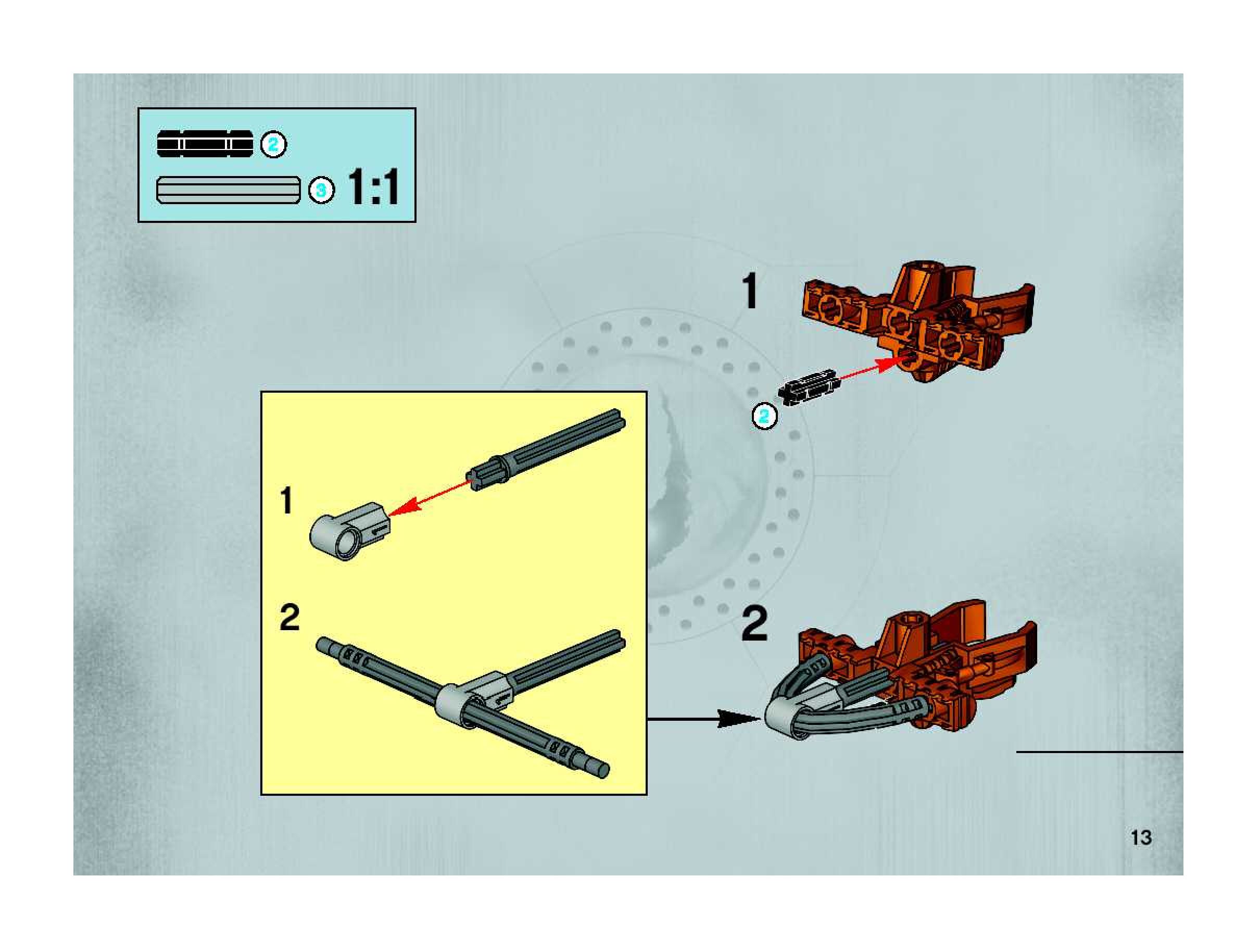 2
3
1:1

1
2

1
2

2

13