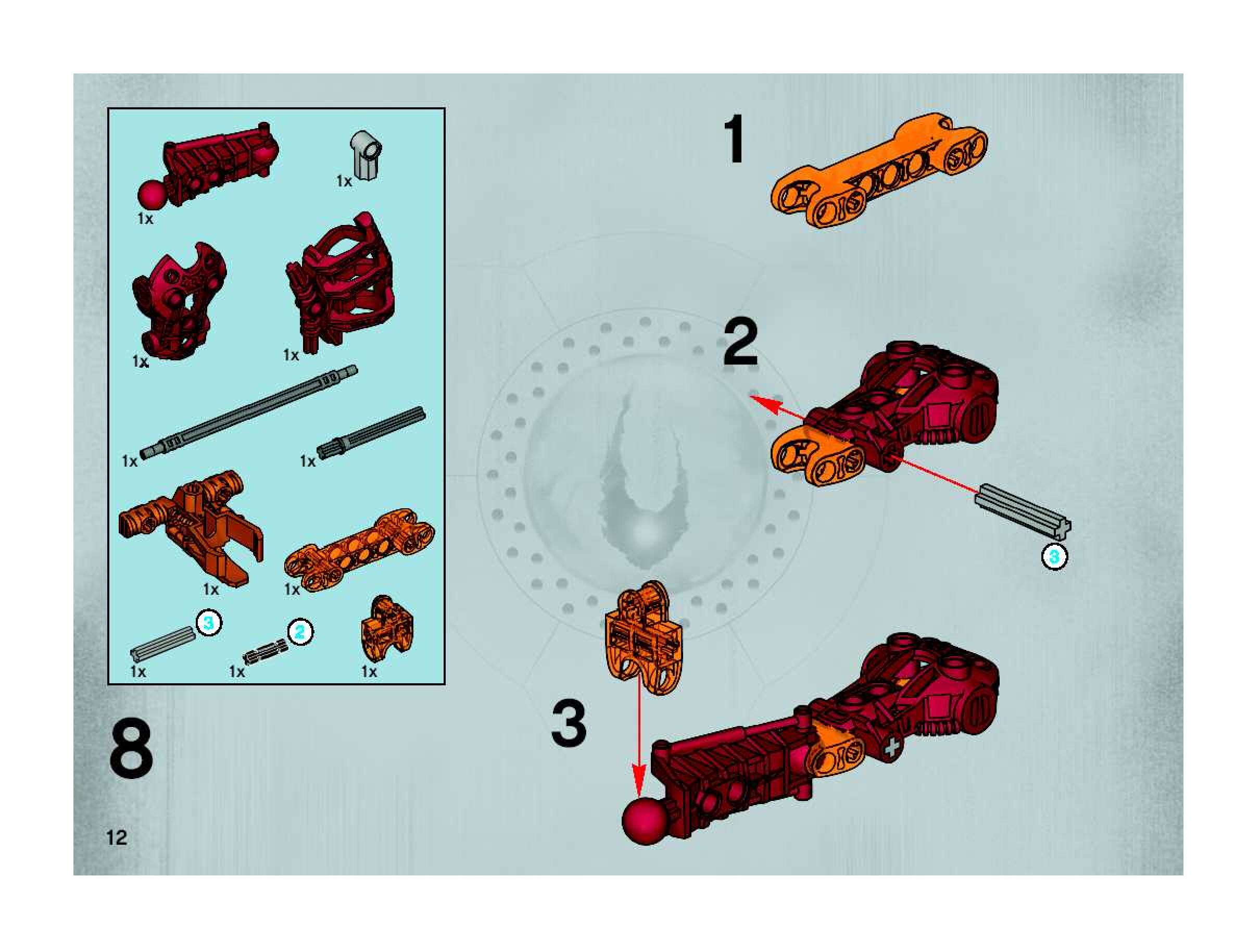 1x

1x

1x

1x

1x

1x

1x

1x

3
1x

2
1x

1x

8

12

1

2

3

3