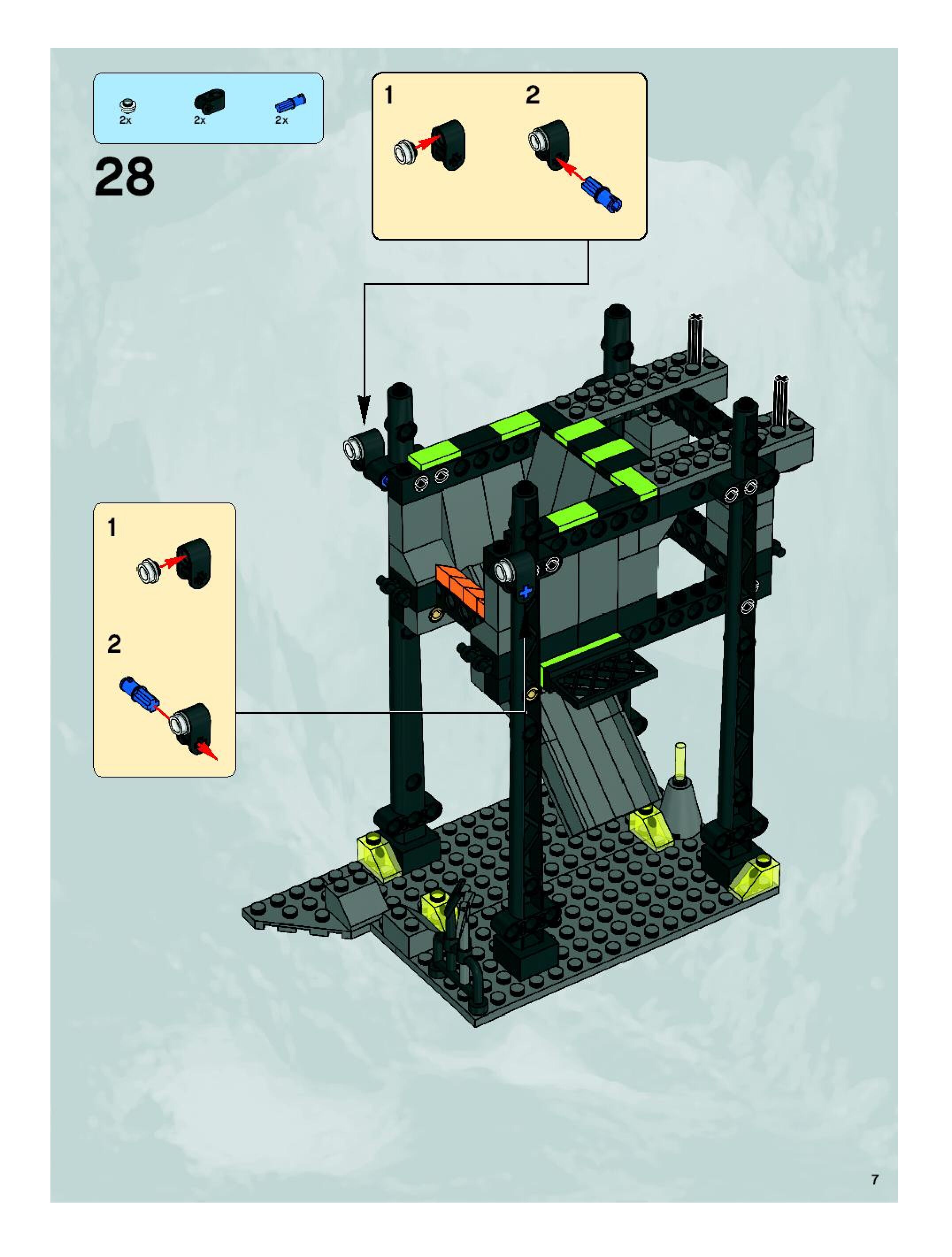 2x 2x 2x

28

1 2

1

2

7