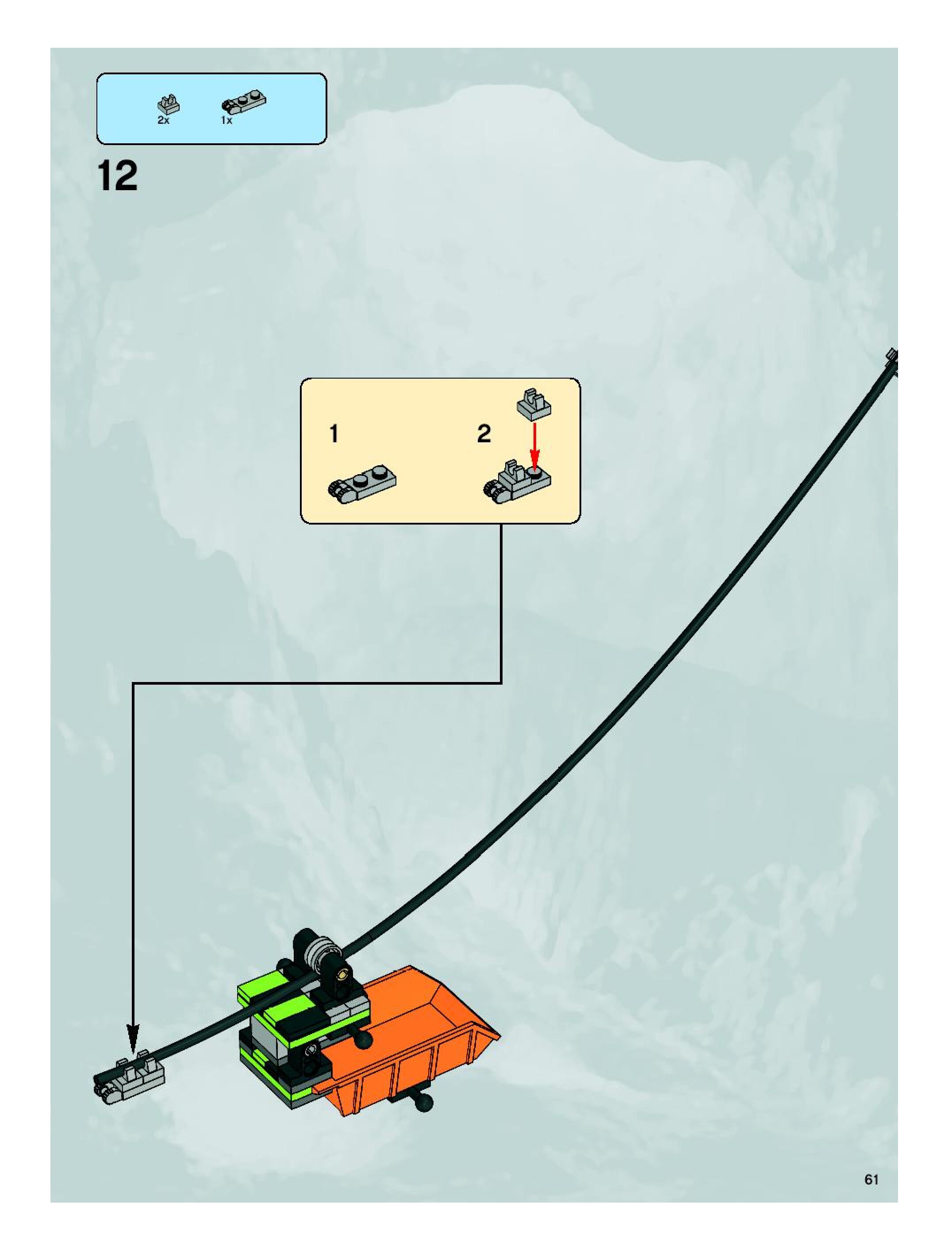 2x 1x

12

1

2

61