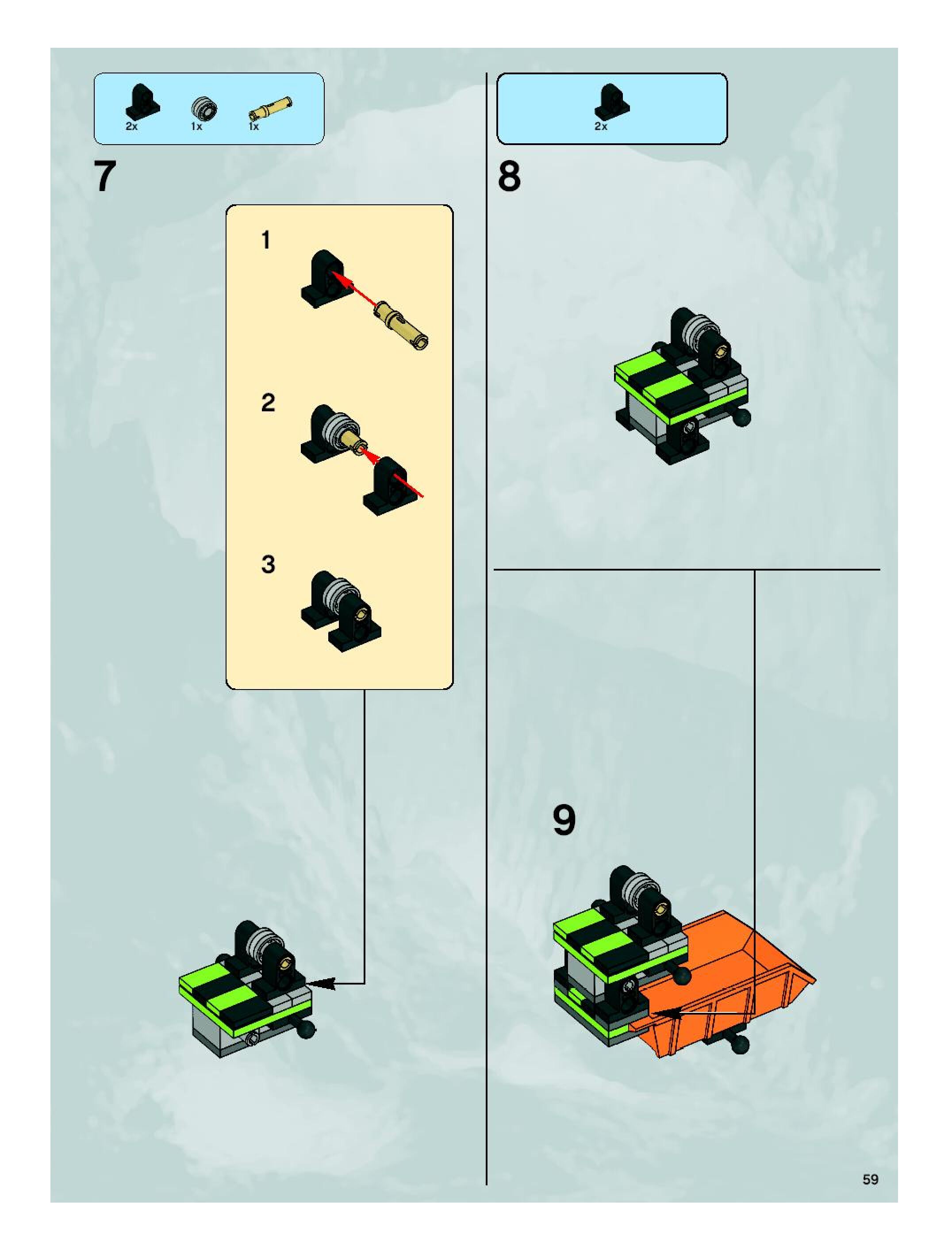 2x 1x 1x

7

1

2

3

2x

8

9

59