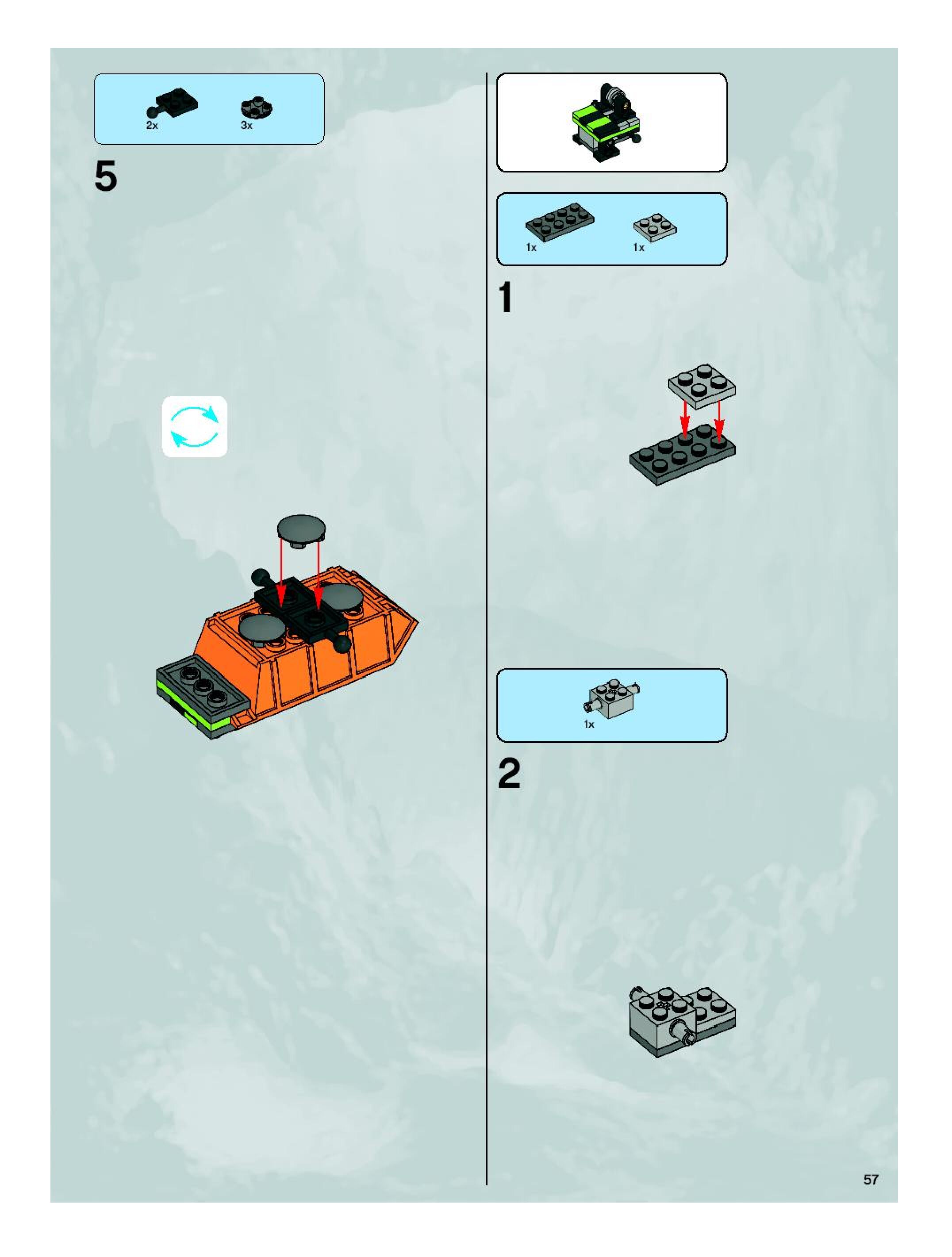 2x

3x

5

1x

1x

1

1x

2

57