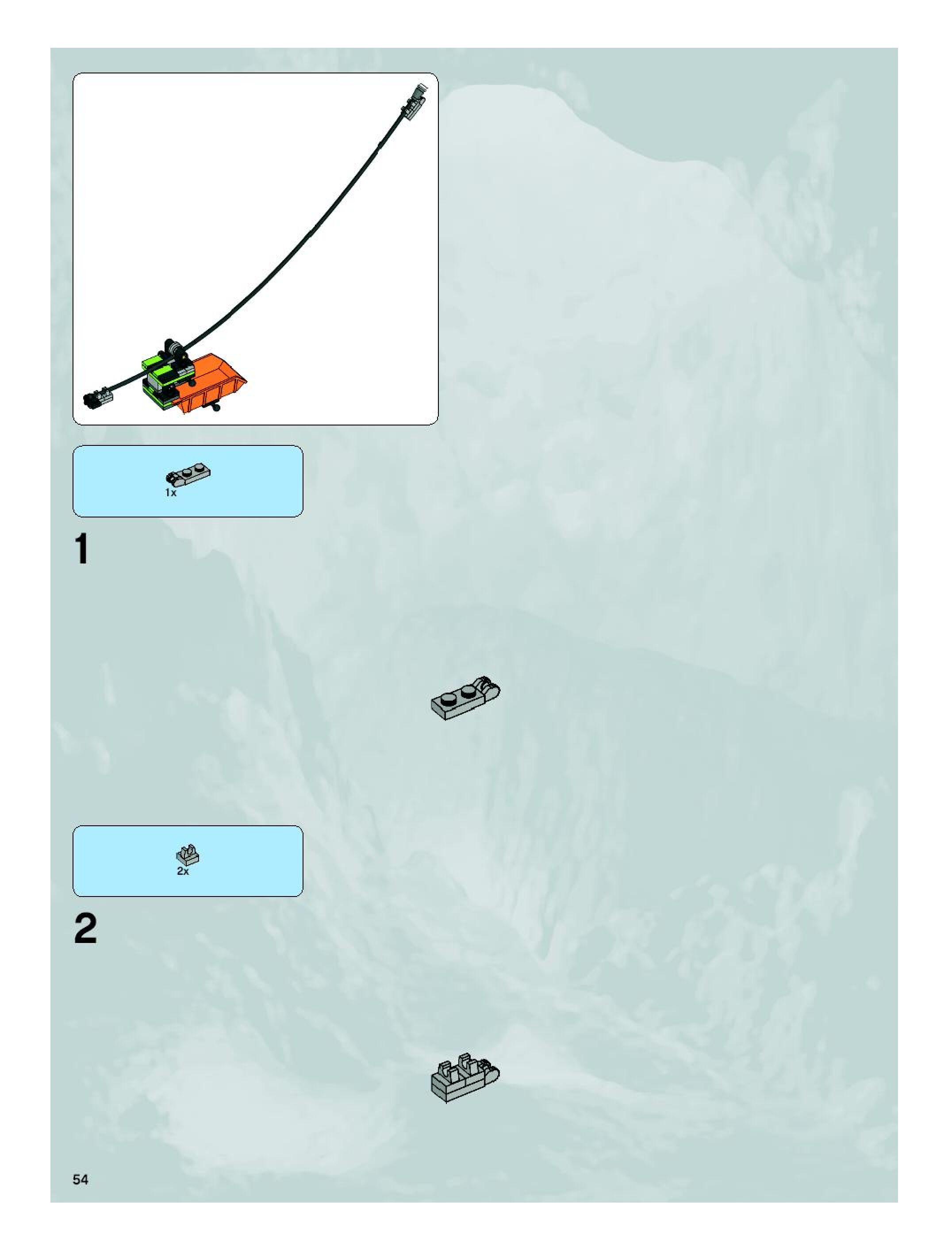 1x

1

2x

2

54