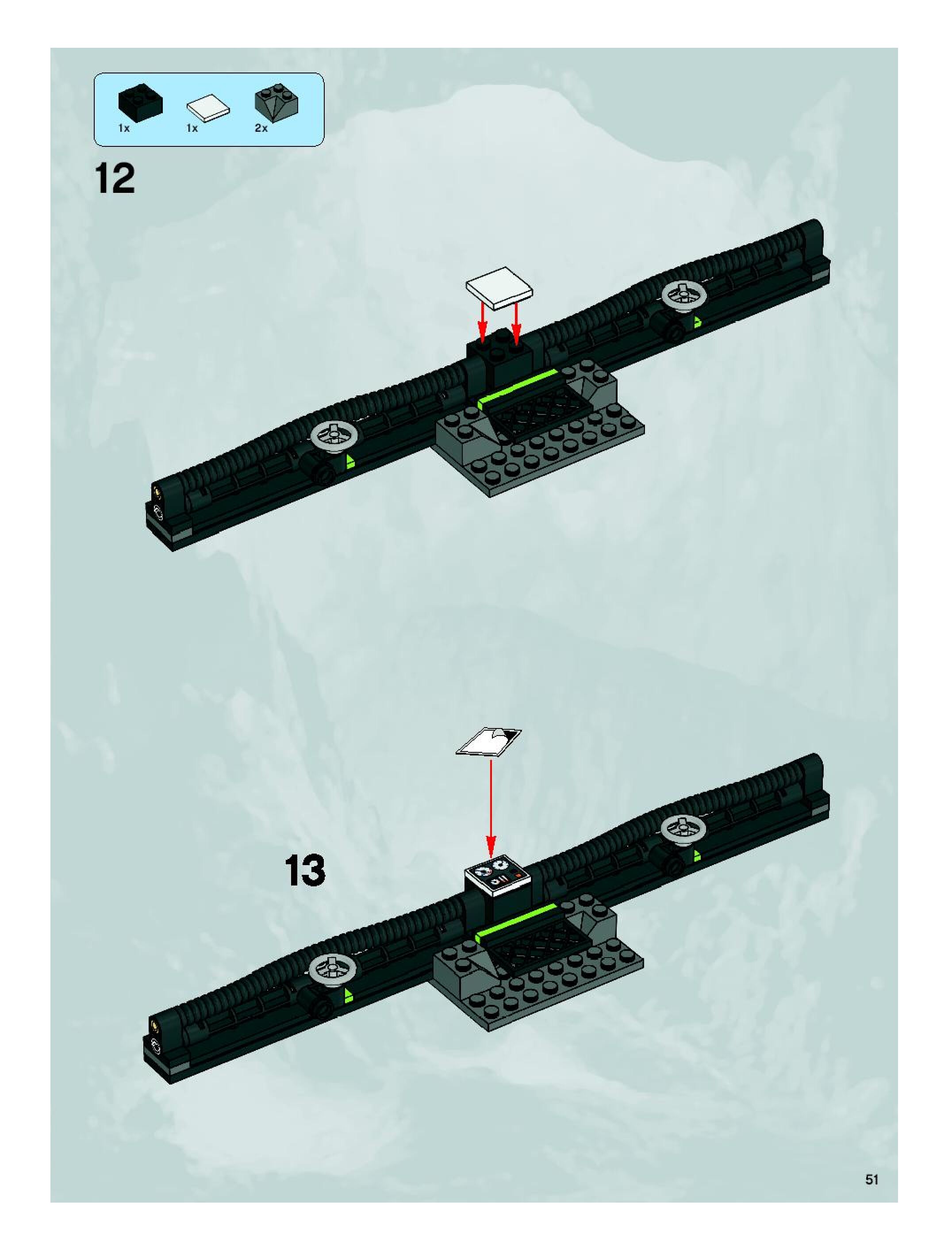 1x
1x
2x

12

13

51