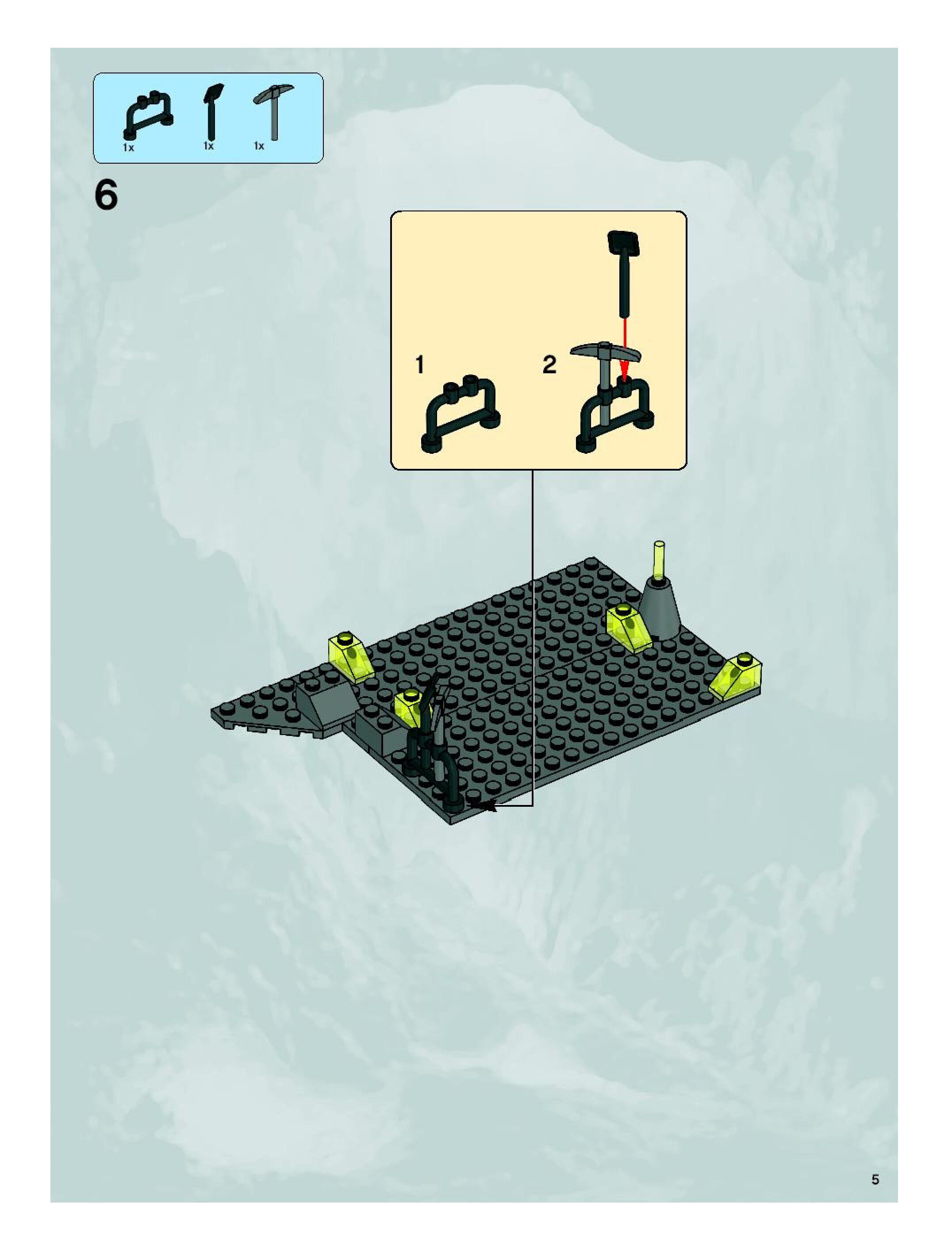 1x 1x 1x

6

1

2

5