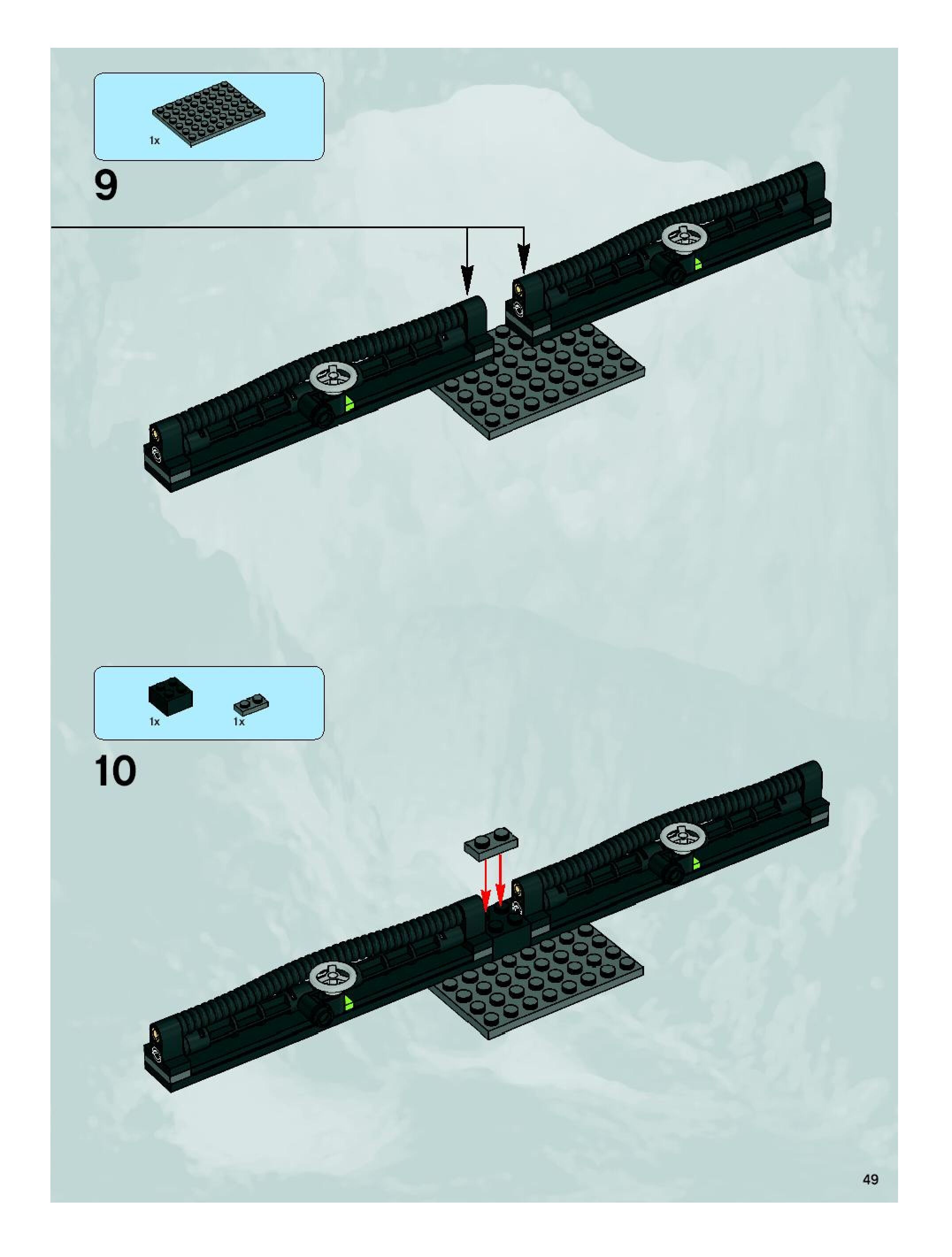 1x

9

1x

1x

10

49