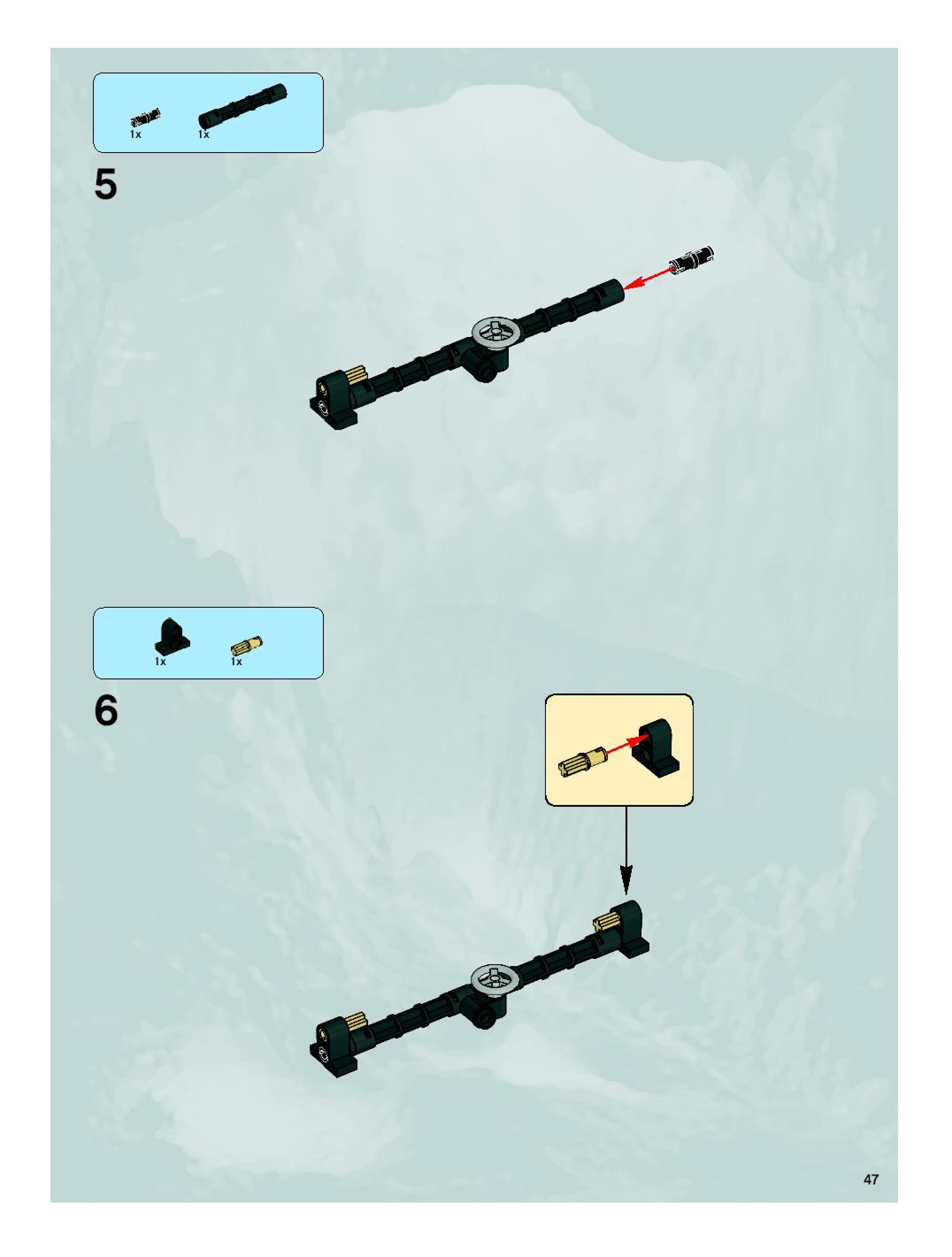 1x 1x

5

1x 1x

6

47