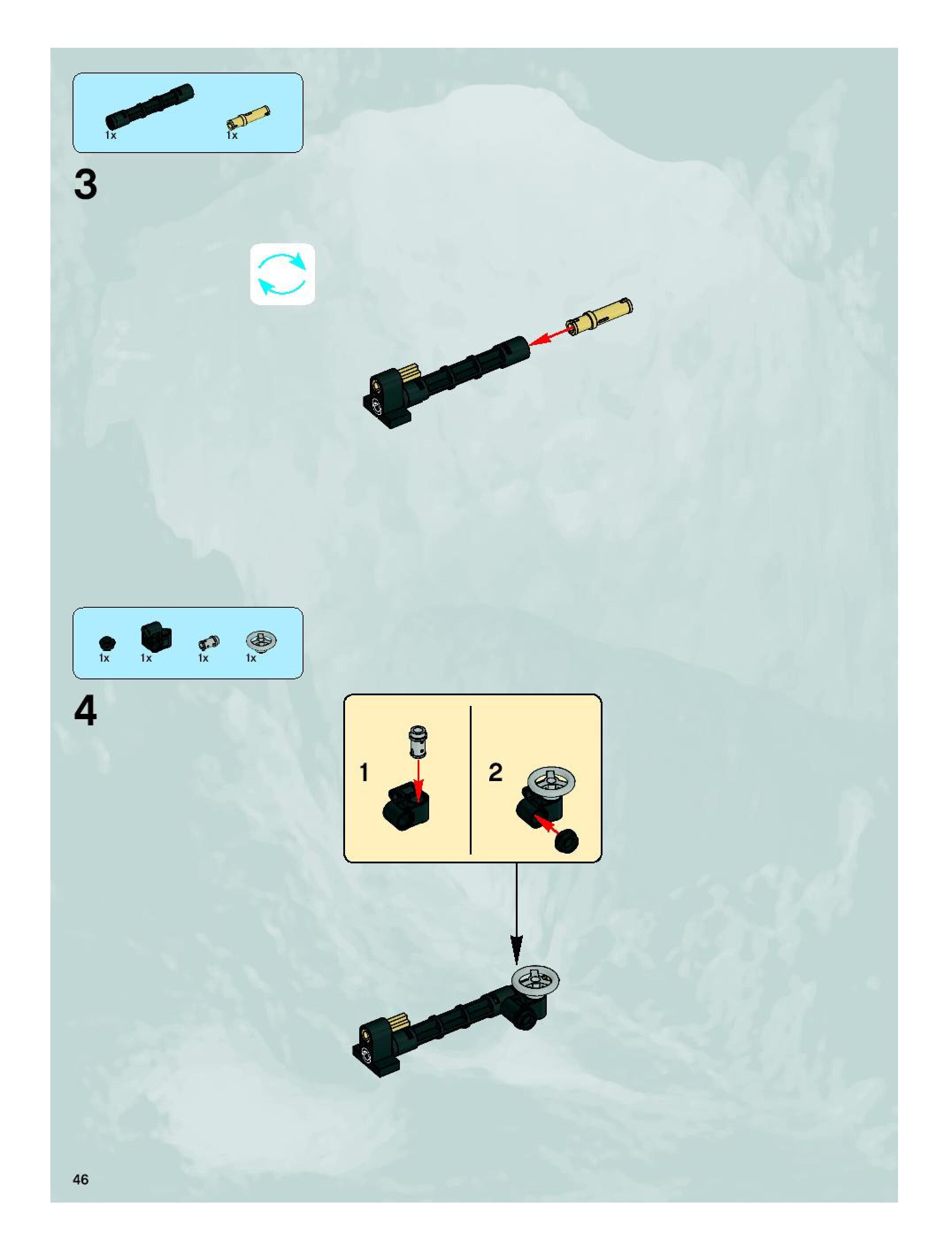 1x 1x

3

1x 1x 1x 1x

4

1

2

46