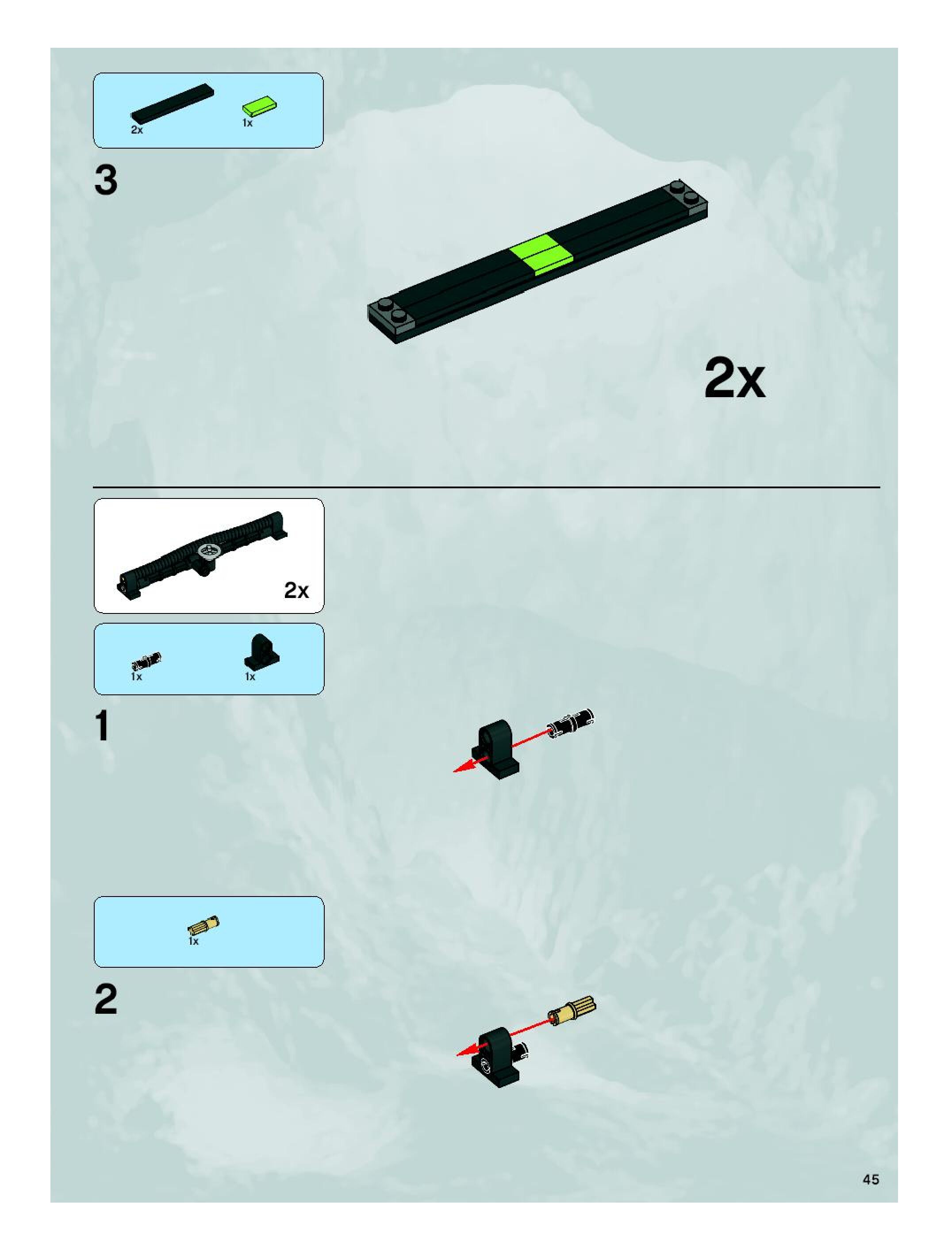 2x
1x

3

2x

2x

1x
1x

1

1x

2

45