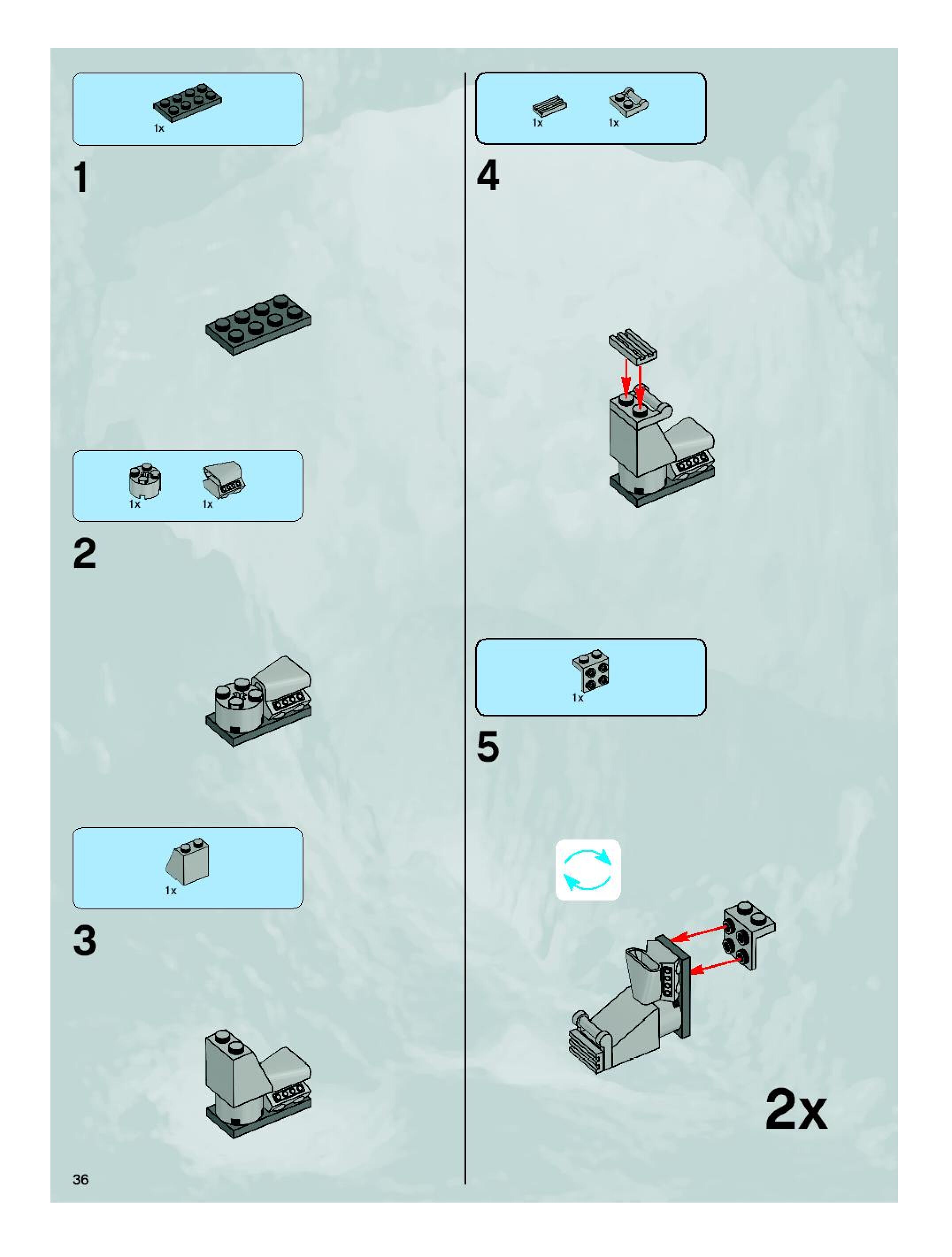 1x

1

1x 1x

2

1x

3

36

1x 1x

4

1x

5

2x