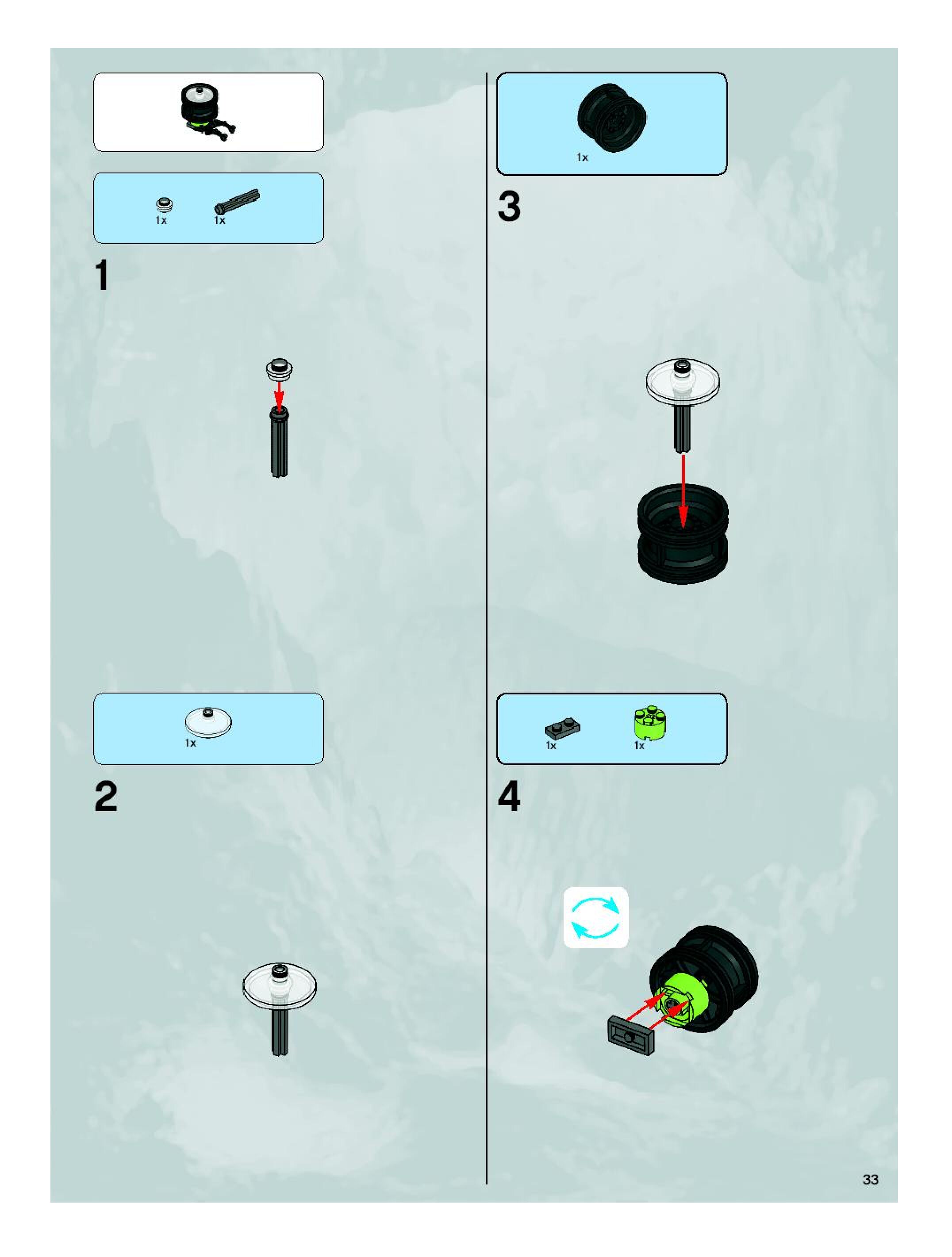 1x 1x

1

1x

2

1x

3

1x 1x

4

33