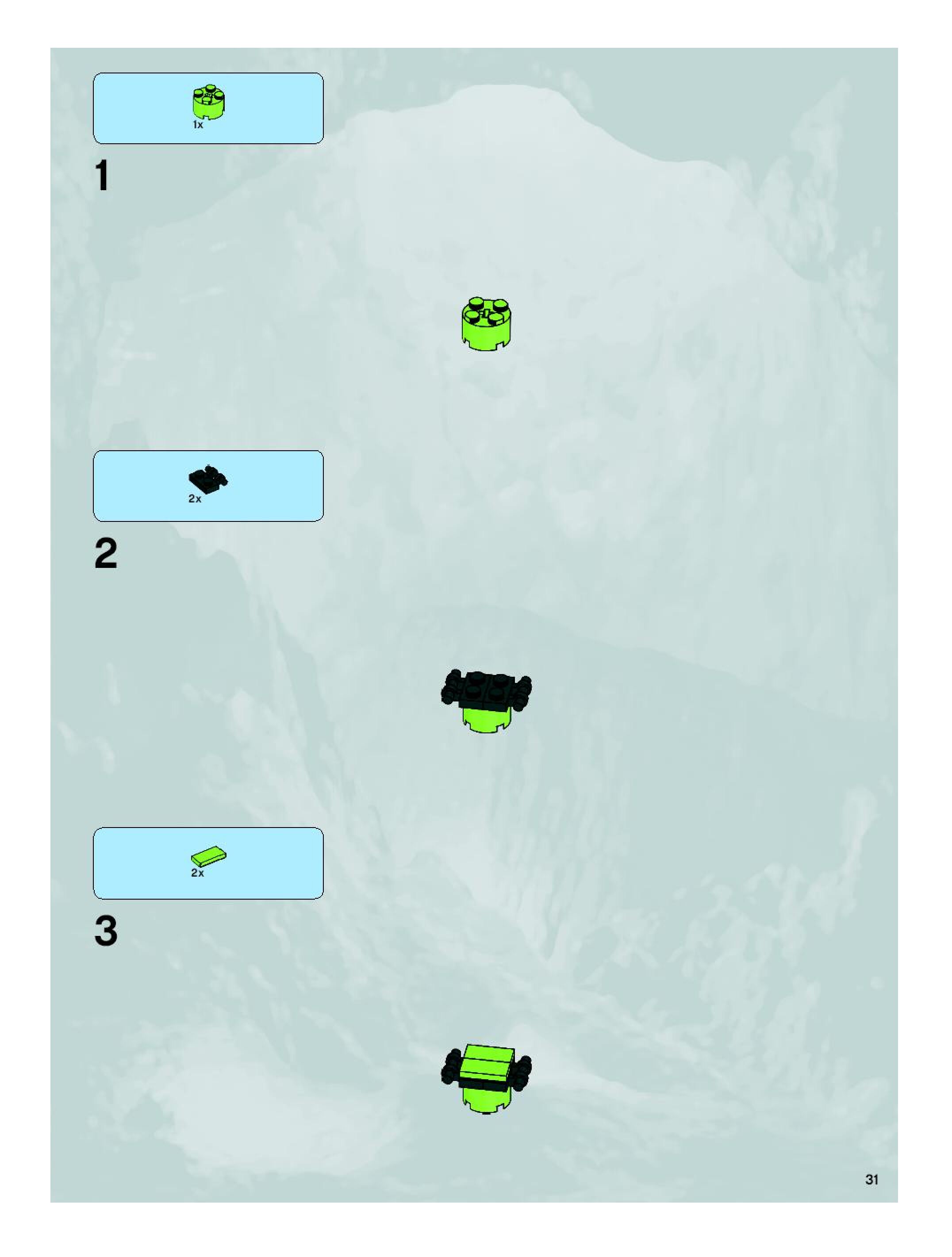 1x

1

2x

2

2x

3

31