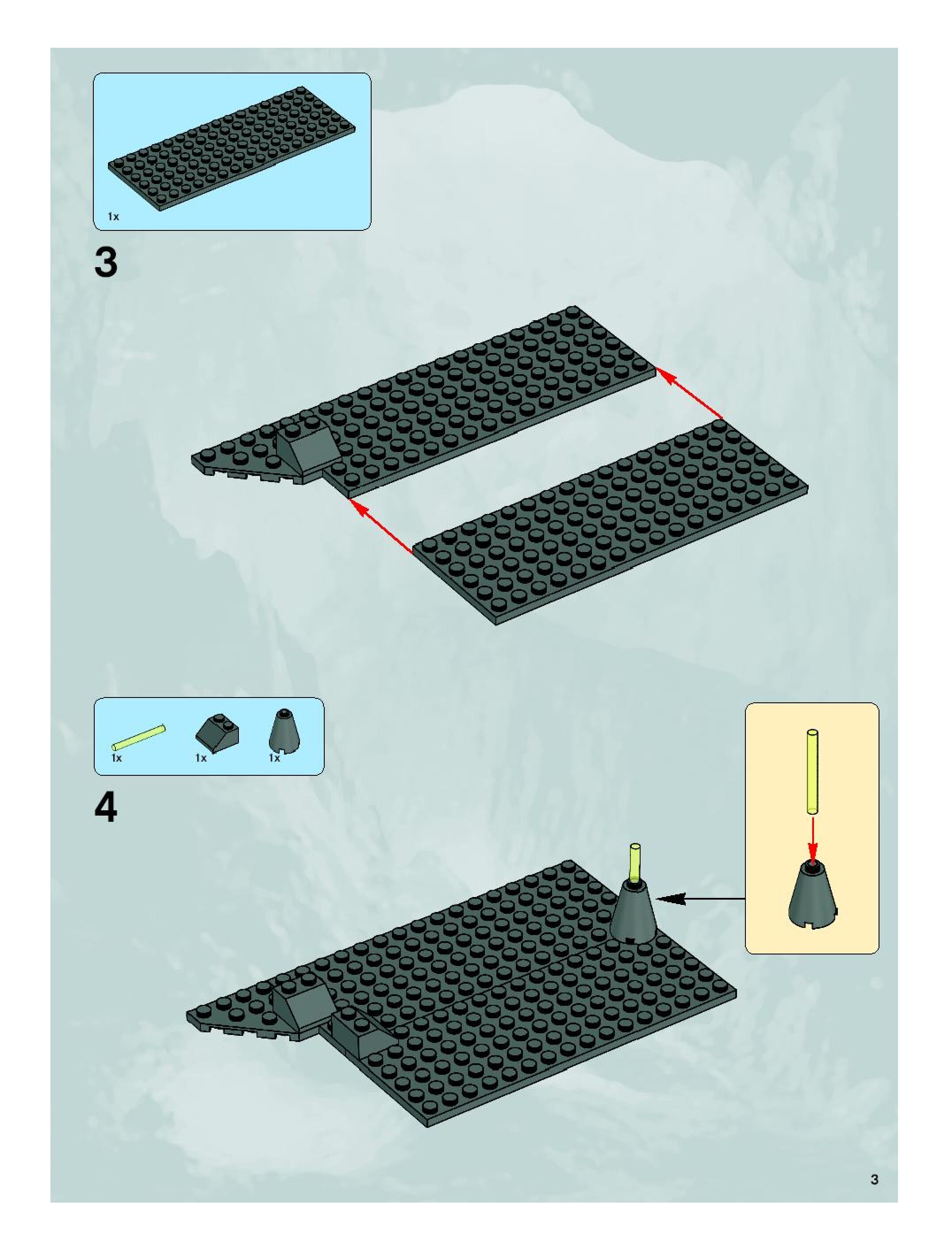 1x

3

1x 1x 1x

4

3