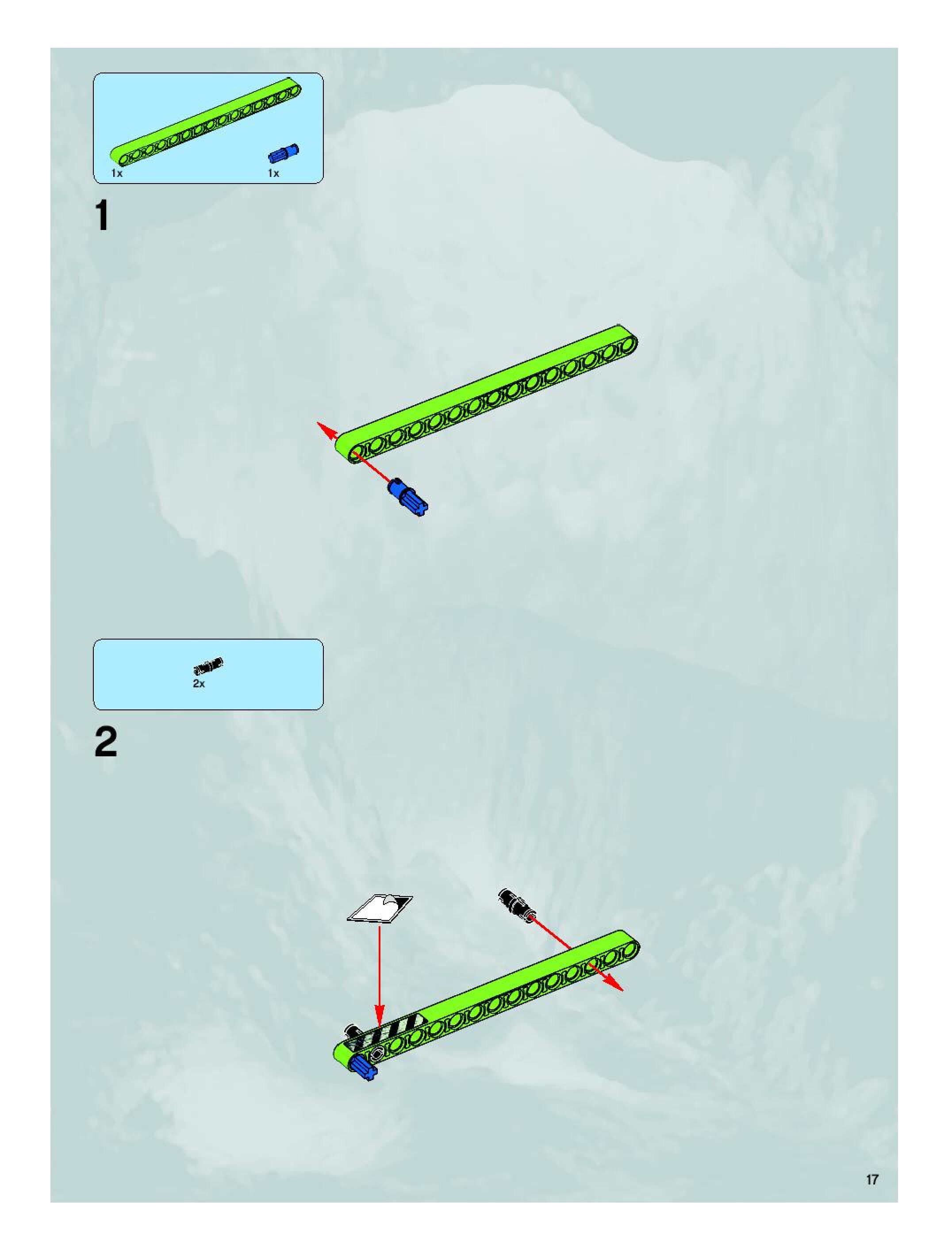 1x
1x

1

2x

2

17