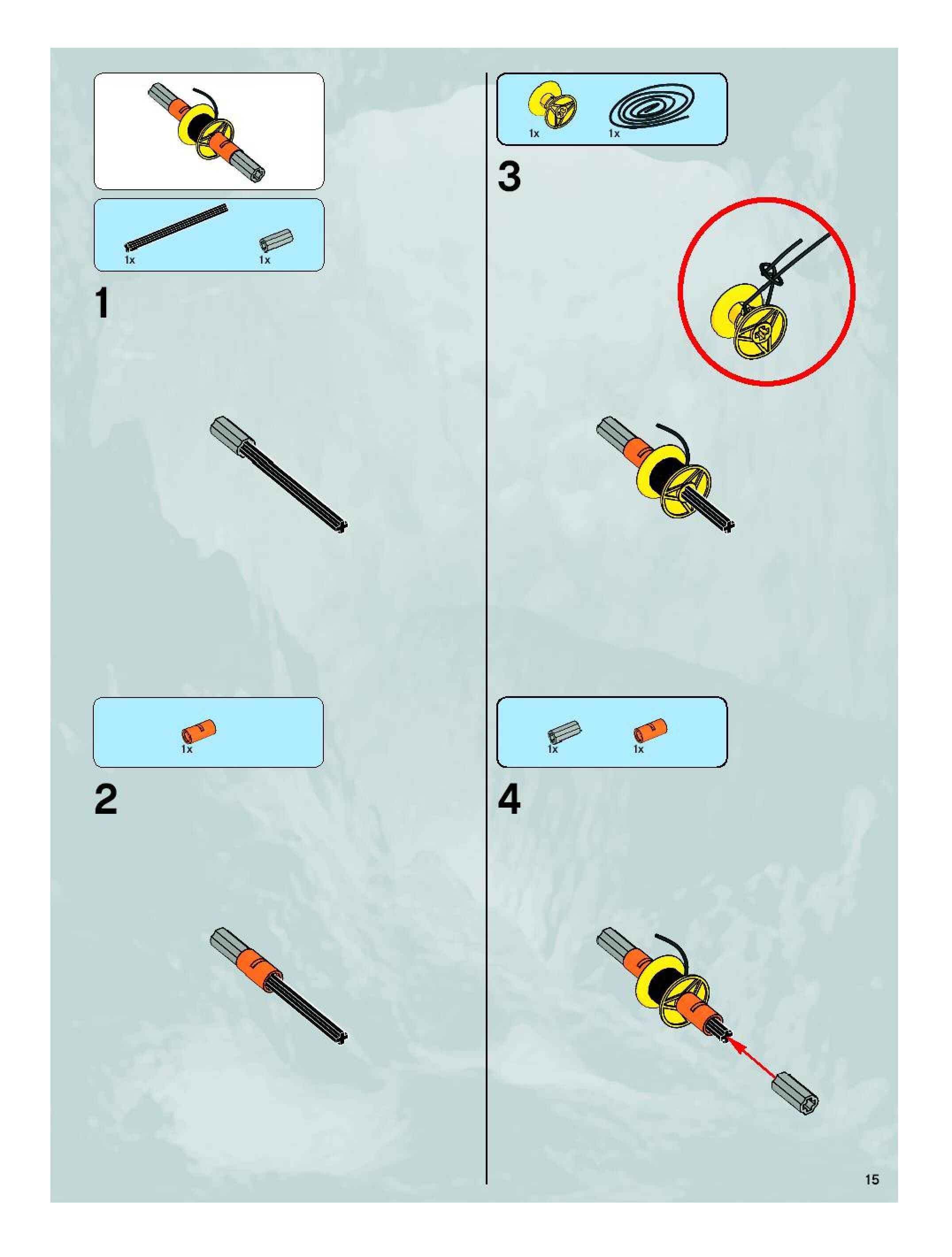 1x 1x

1

1x

2

1x 1x

3

1x 1x

4

15