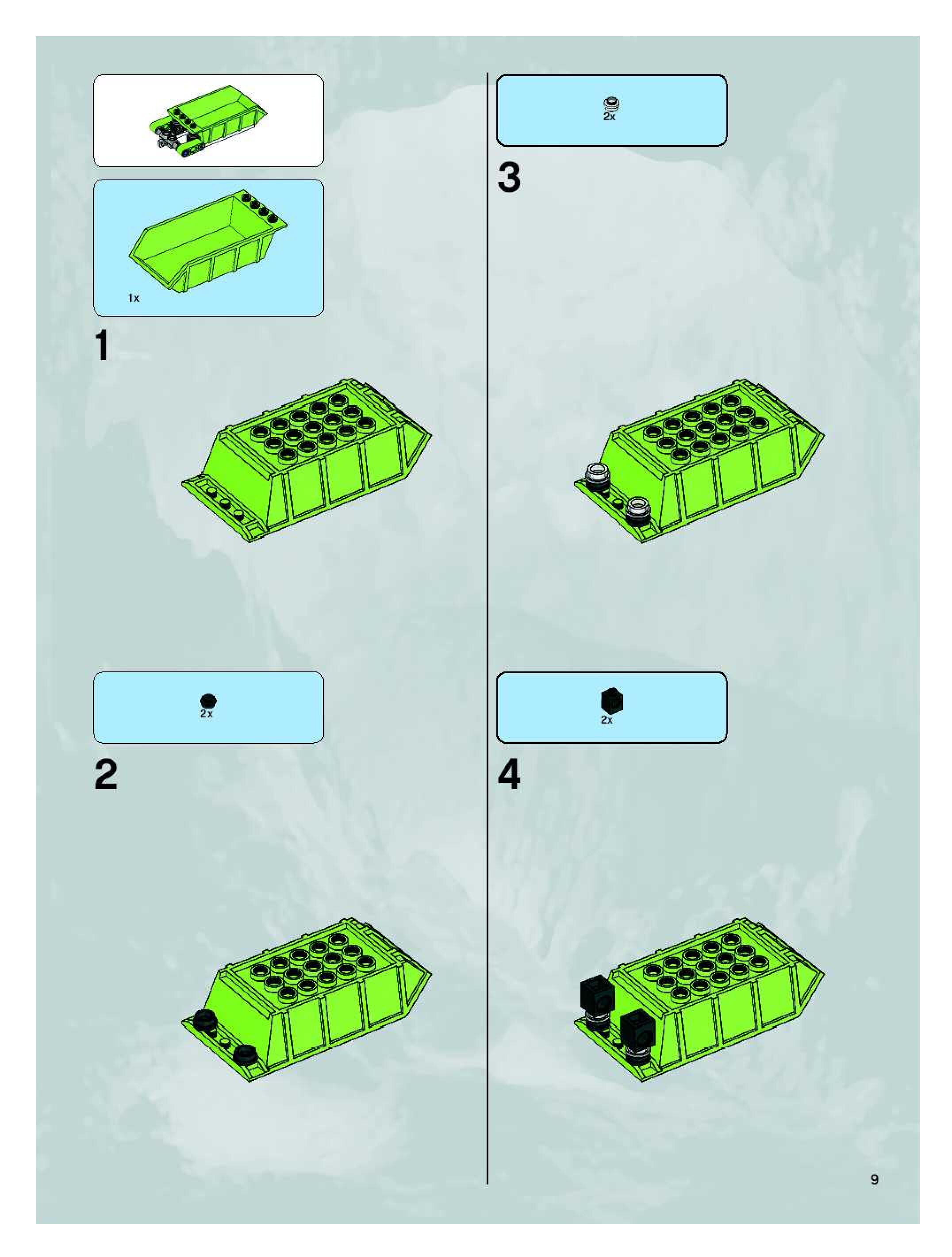 1x

1

2x

2

2x

3

2x

4

9