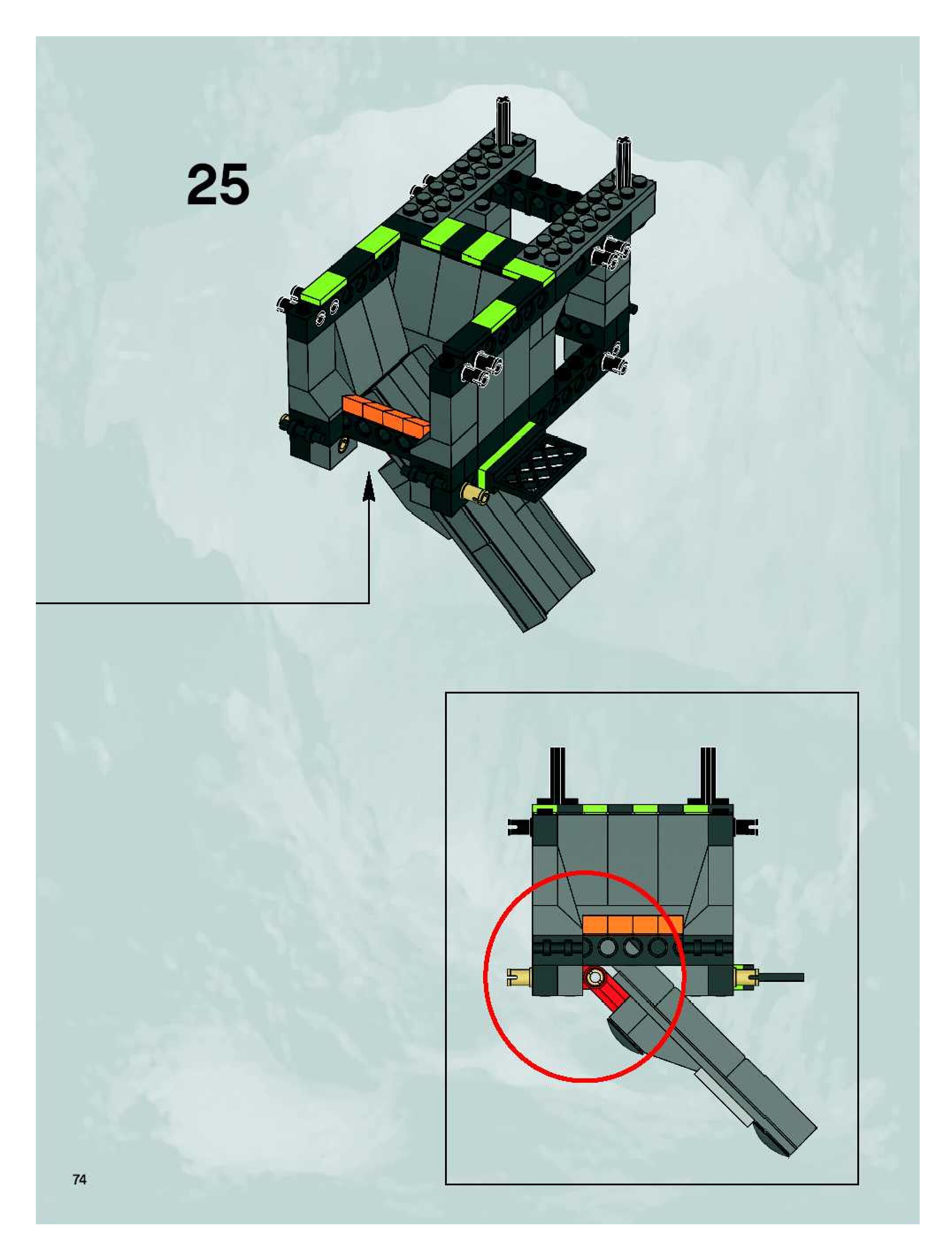 25

74