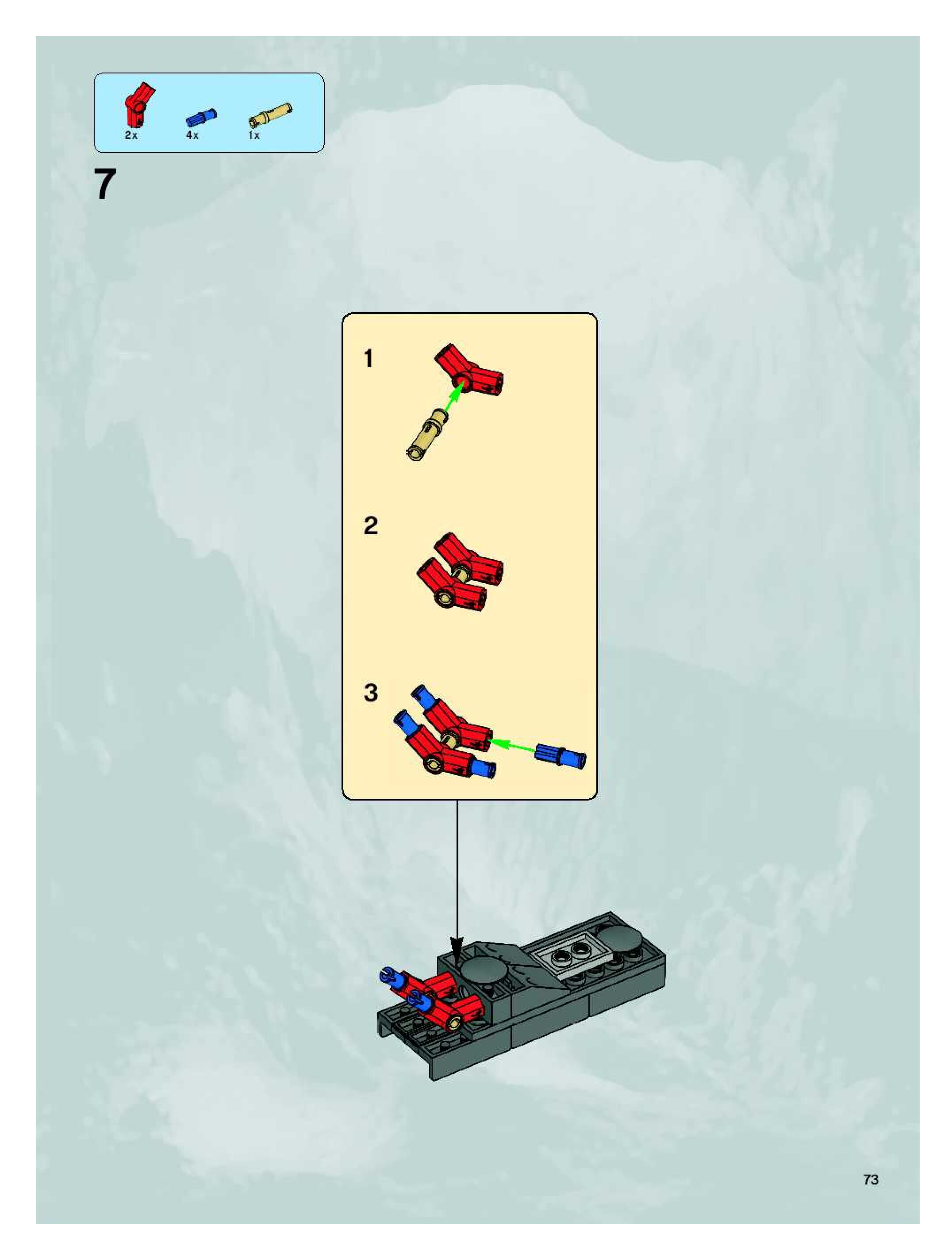 2x 4x 1x

7

1

2

3

73