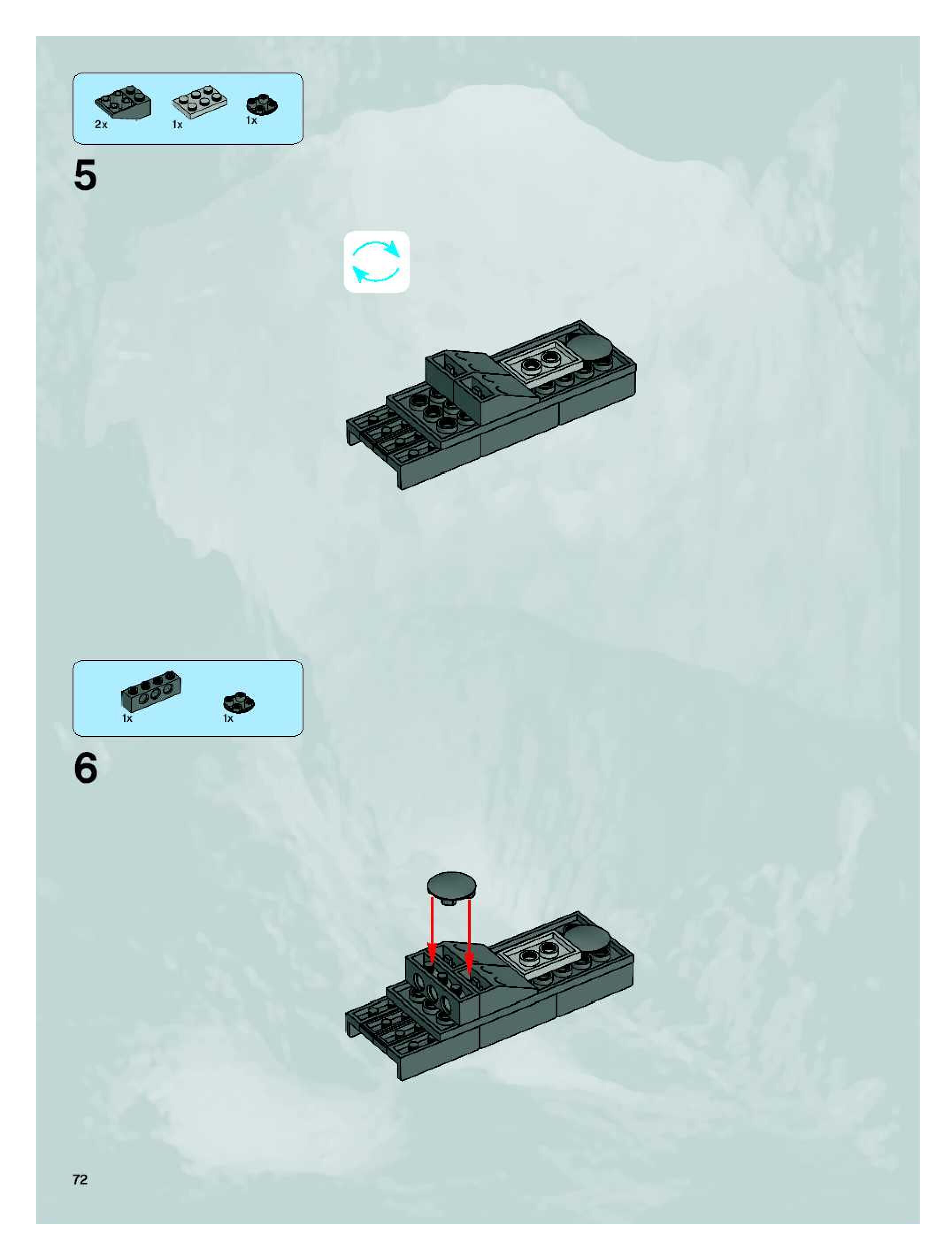 2x 1x 1x

5

1x 1x

6

72