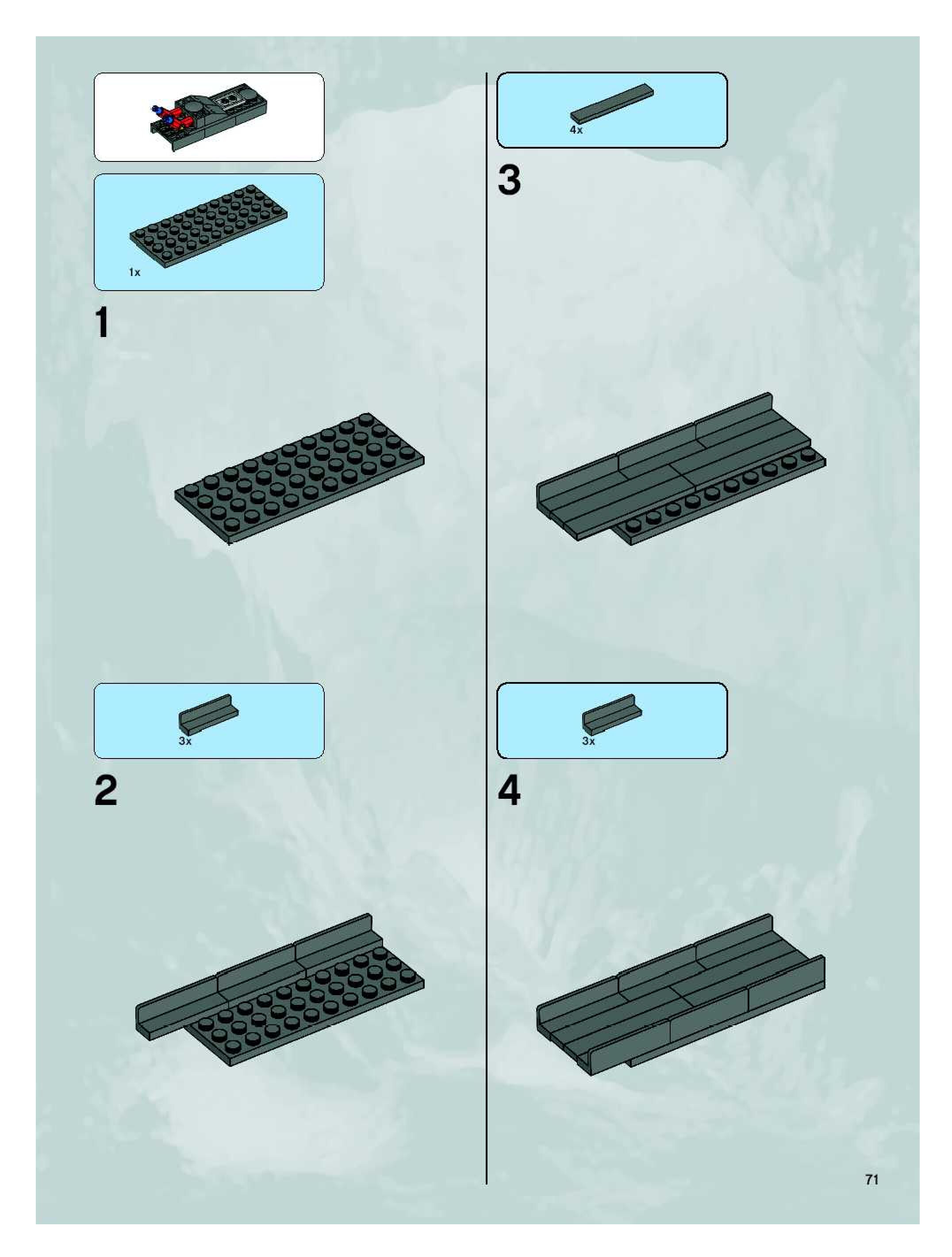 1x

1

3x

2

4x

3

3x

4

71