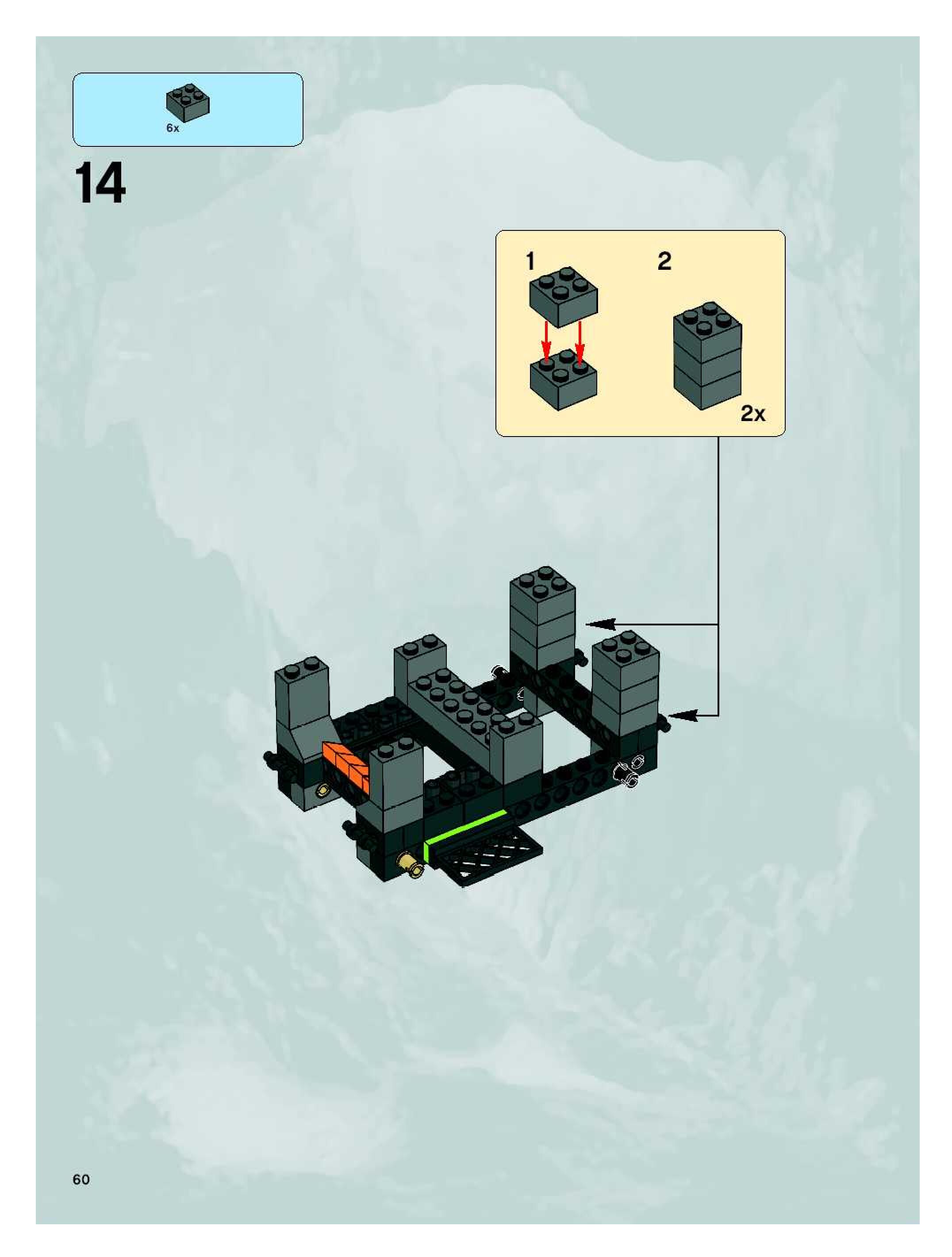 6x

14

1

2

2x

60