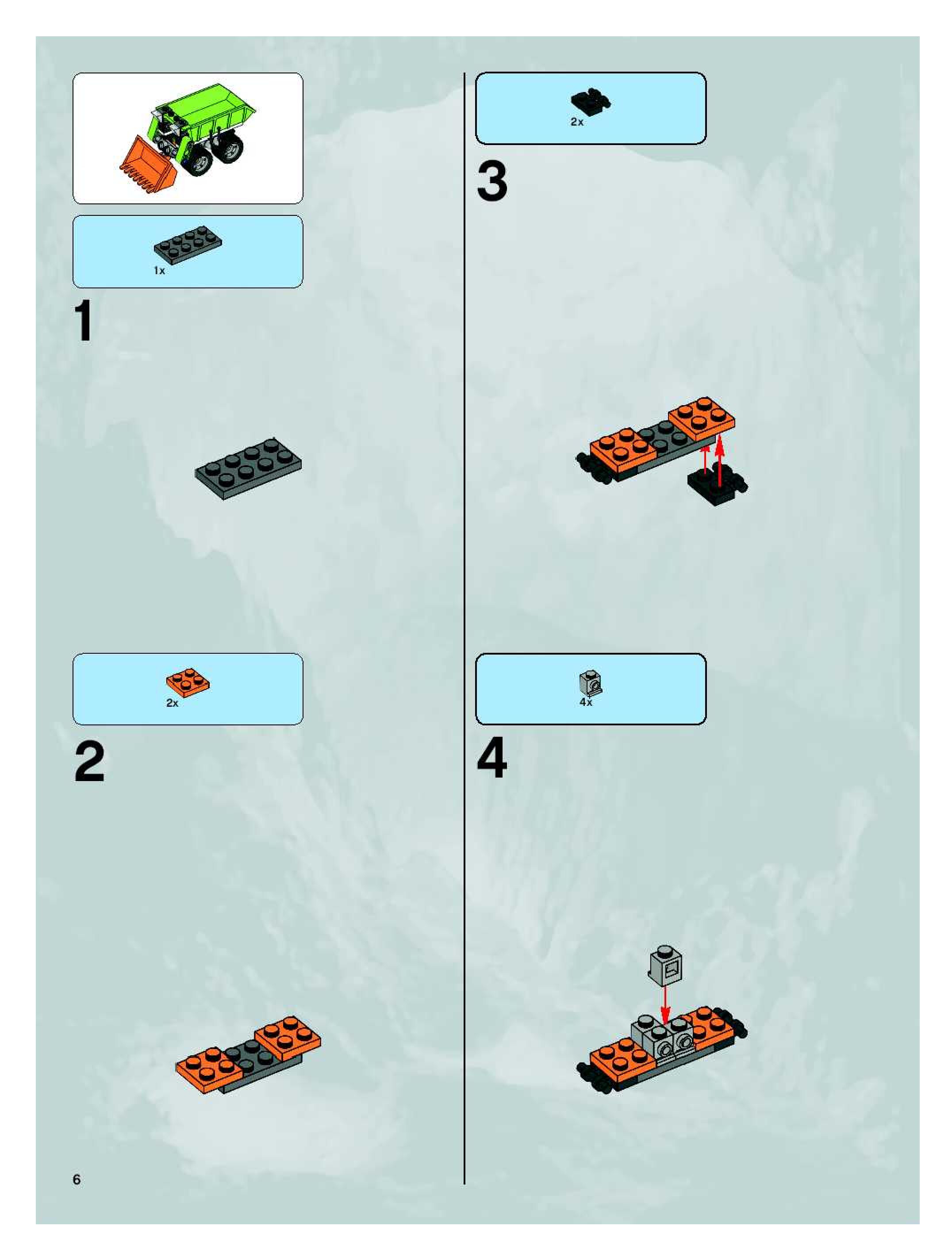 1x

1

2x

2

2x

3

4x

4

6