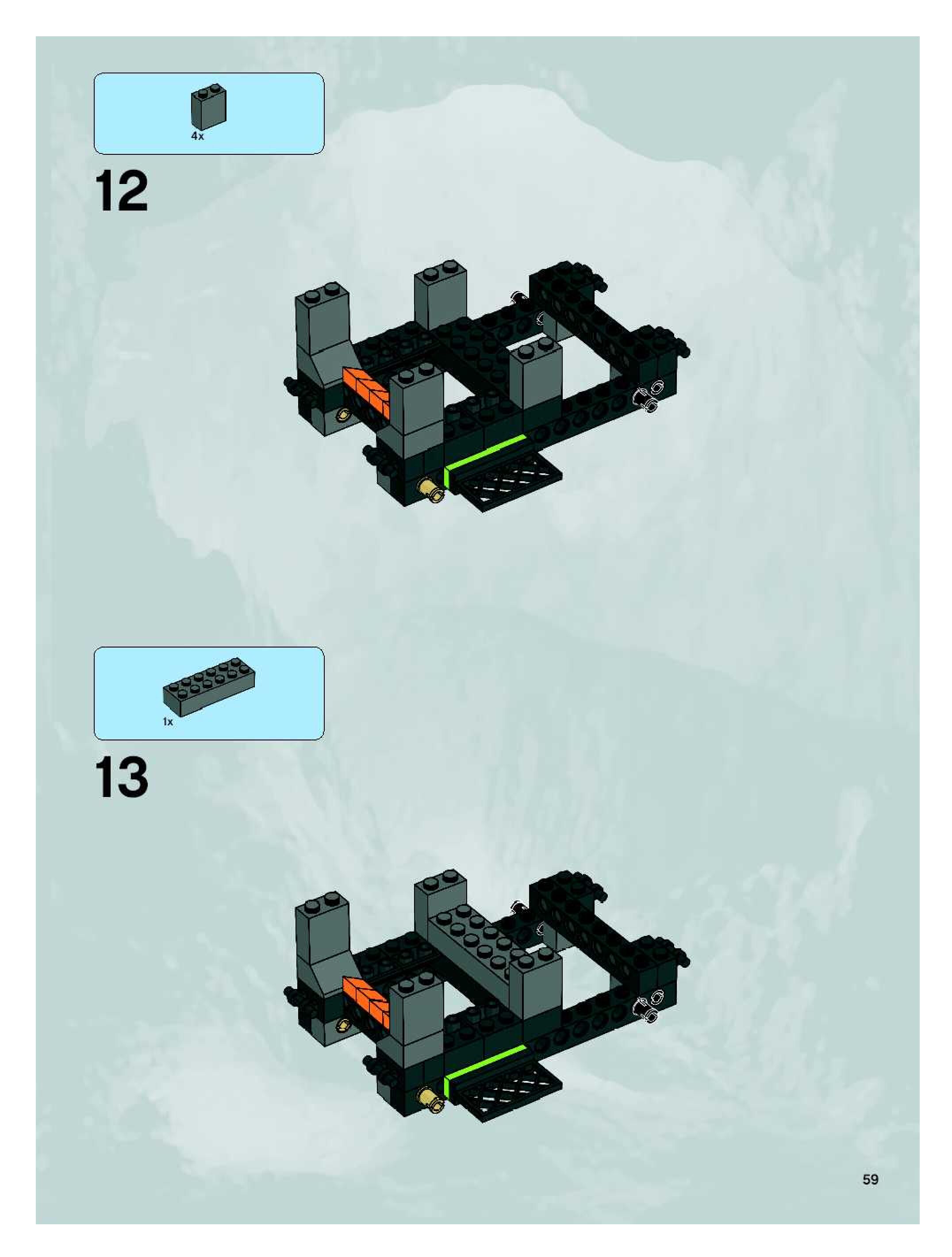 4x

12

1x

13

59