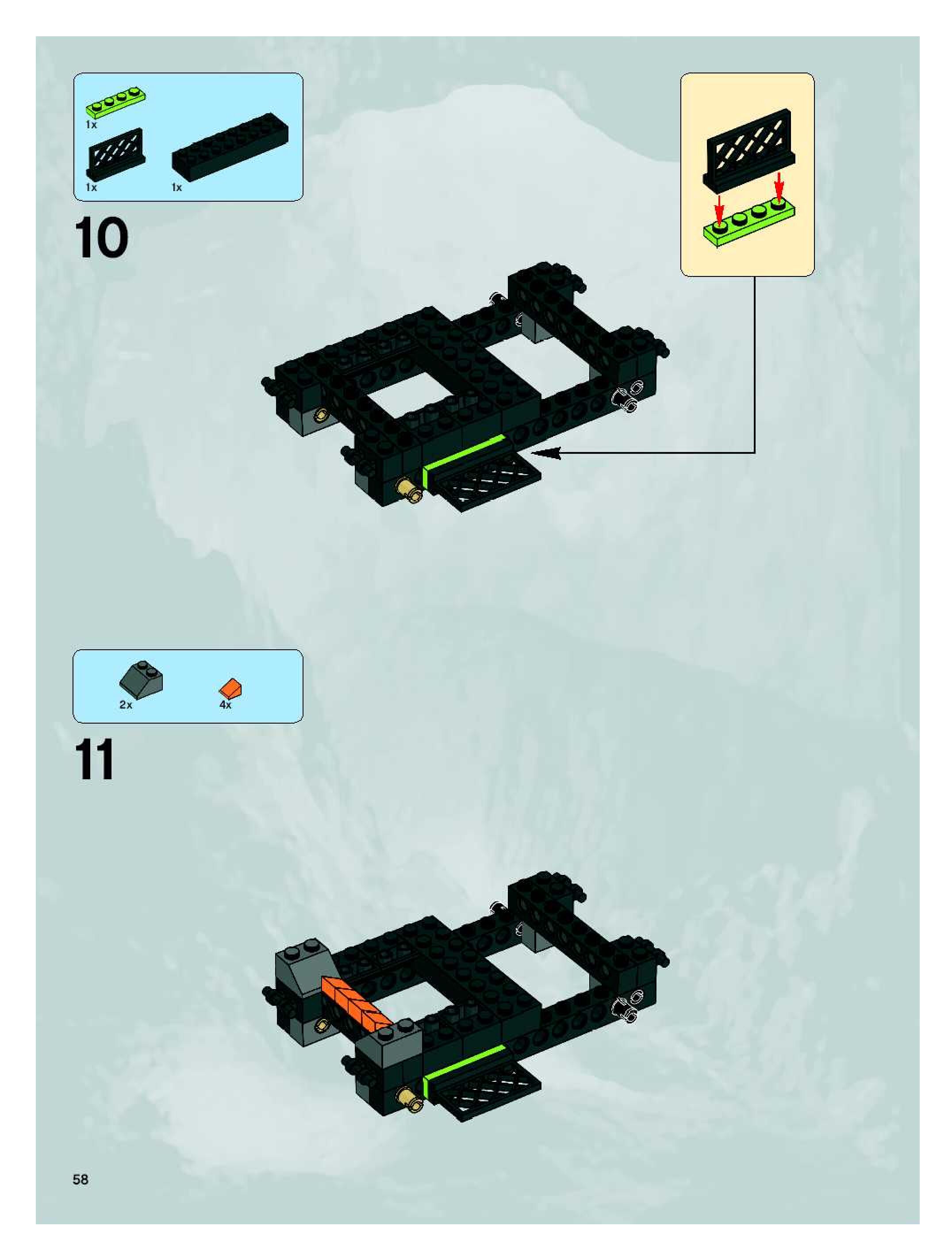 1x

1x

1x

10

2x

4x

11

58